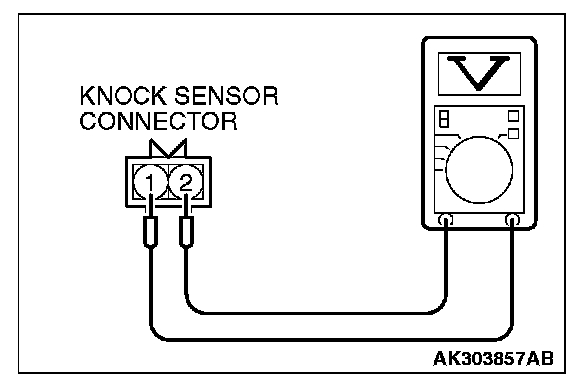 KNOCK SENSOR CONNECTOR

1 2

V

AK303857AB