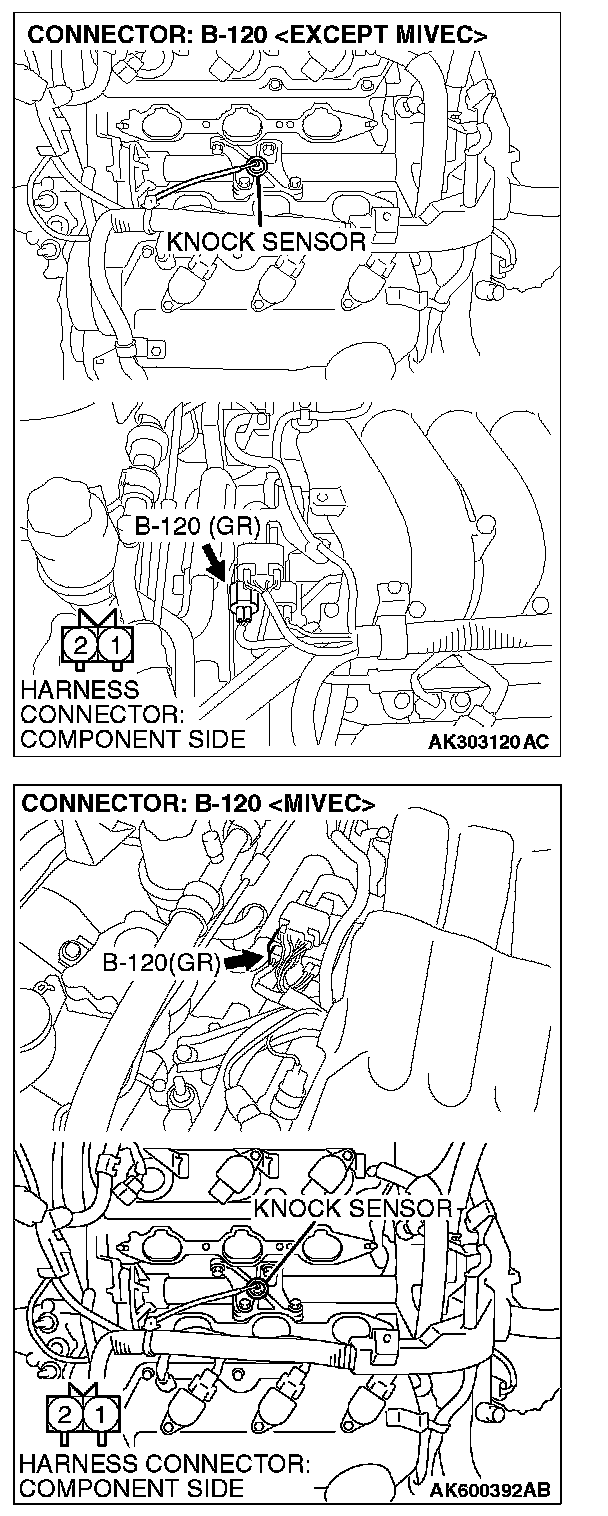 CONNECTOR: B-120 <EXCEPT MIVEC>

KNOCK SENSOR

B-120 (GR)

2 1

HARNESS CONNECTOR: COMPONENT SIDE

AK303120 AC

CONNECTOR: B-120 <MIVEC>

B-120(GR)

KNOCK SENSOR

2 1

HARNESS CONNECTOR: COMPONENT SIDE

AK600392AB