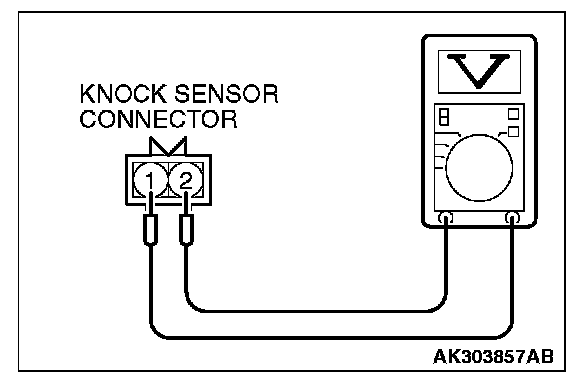 KNOCK SENSOR CONNECTOR

1 2

V

AK303857AB