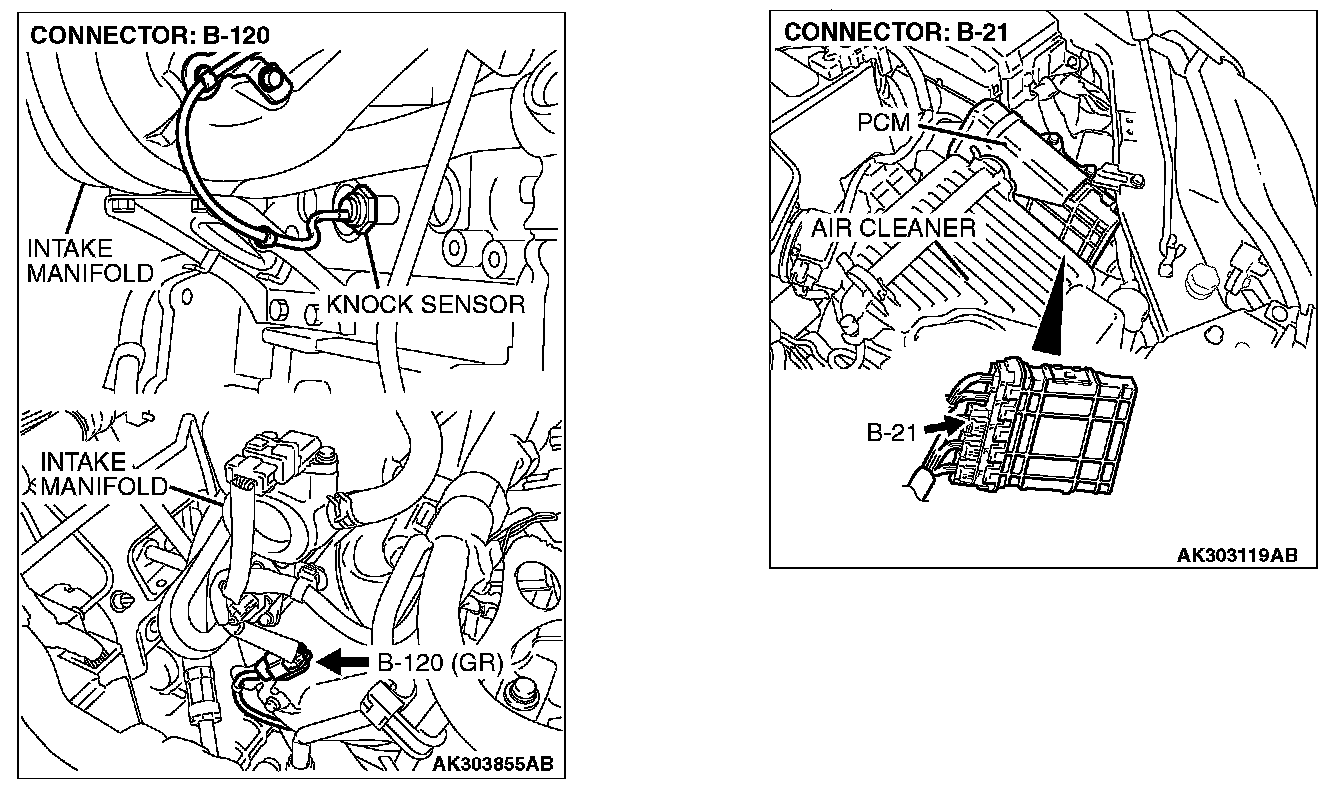 CONNECTOR: B-120

INTAKE MANIFOLD

KNOCK SENSOR

INTAKE MANIFOLD

B-120 (GR)

AK303855AB

CONNECTOR: B-21

PCM

AIR CLEANER

B-21

AK303119AB