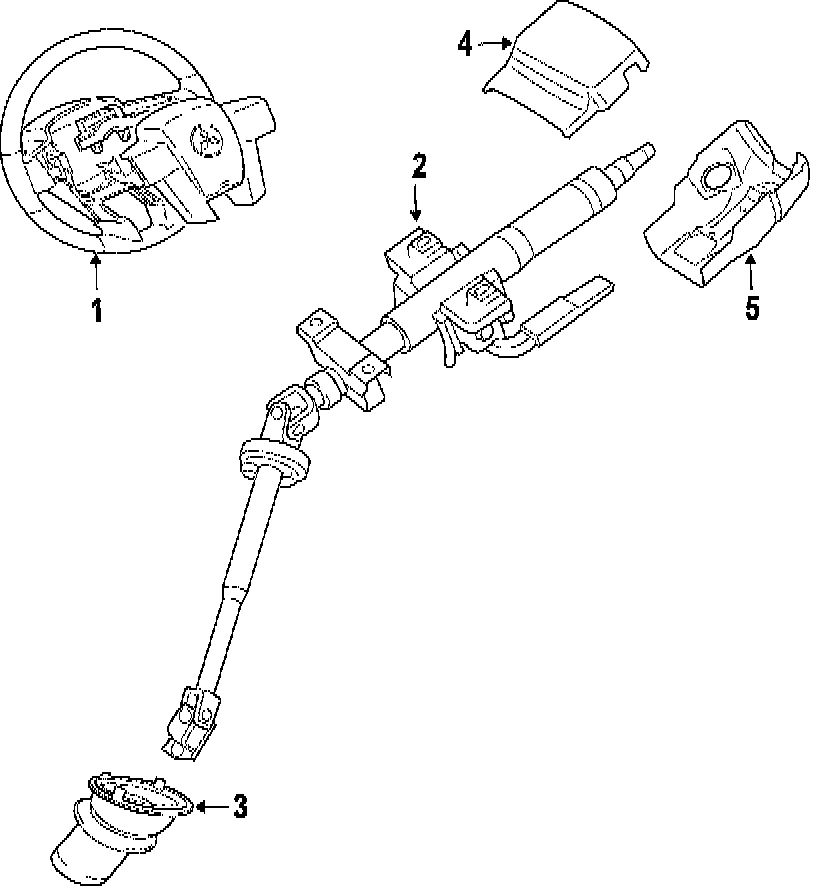 4
2
1
5
3