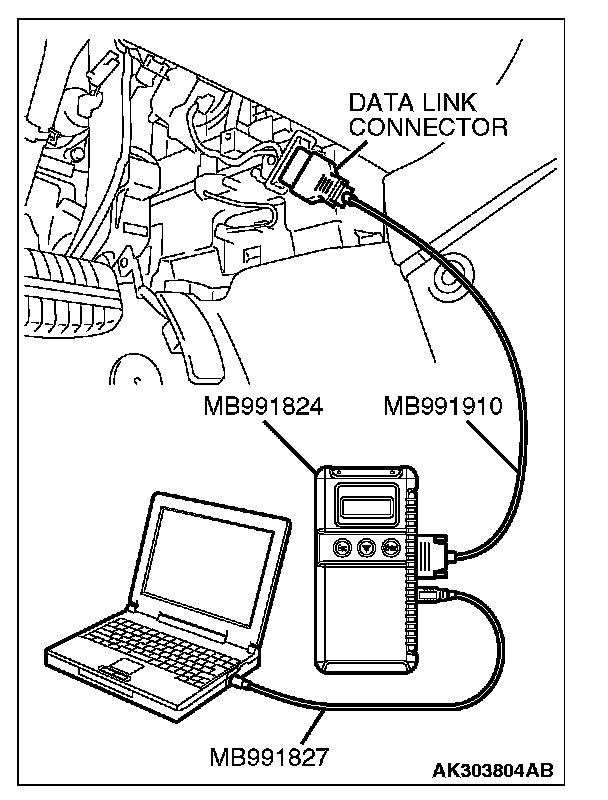 DATA LINK CONNECTOR

MB991824

MB991910

MB991827

AK303804AB