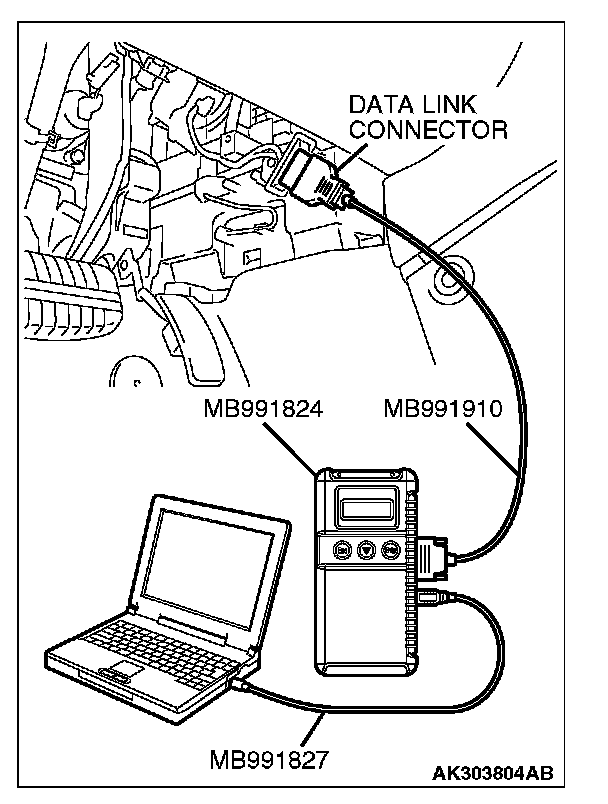 DATA LINK CONNECTOR

MB991824

MB991910

MB991827

AK303804AB