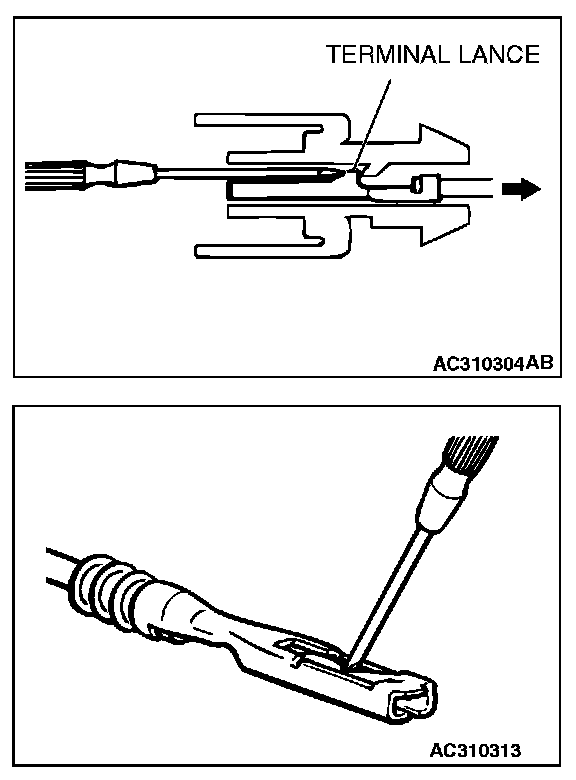 TERMINAL LANCE

AC310304AB

AC310313