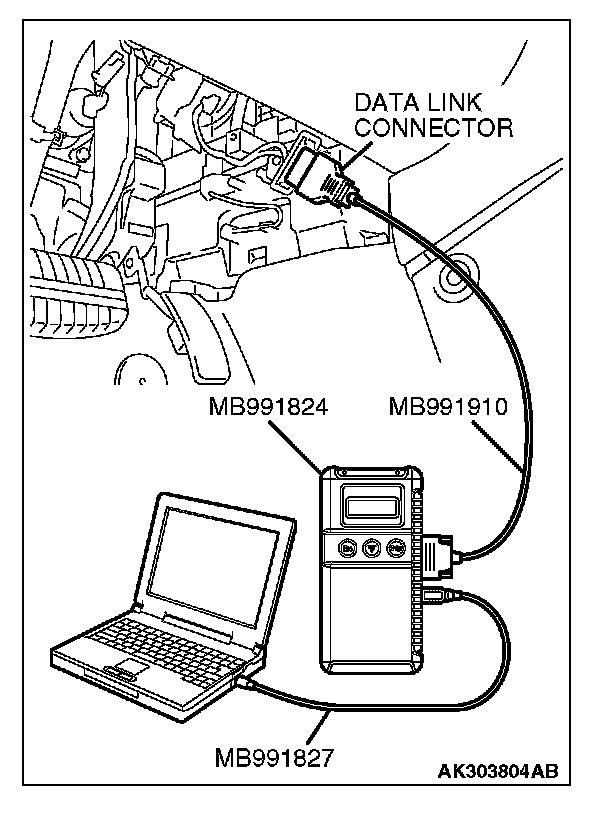 DATA LINK CONNECTOR

MB991824

MB991910

MB991827

AK303804AB