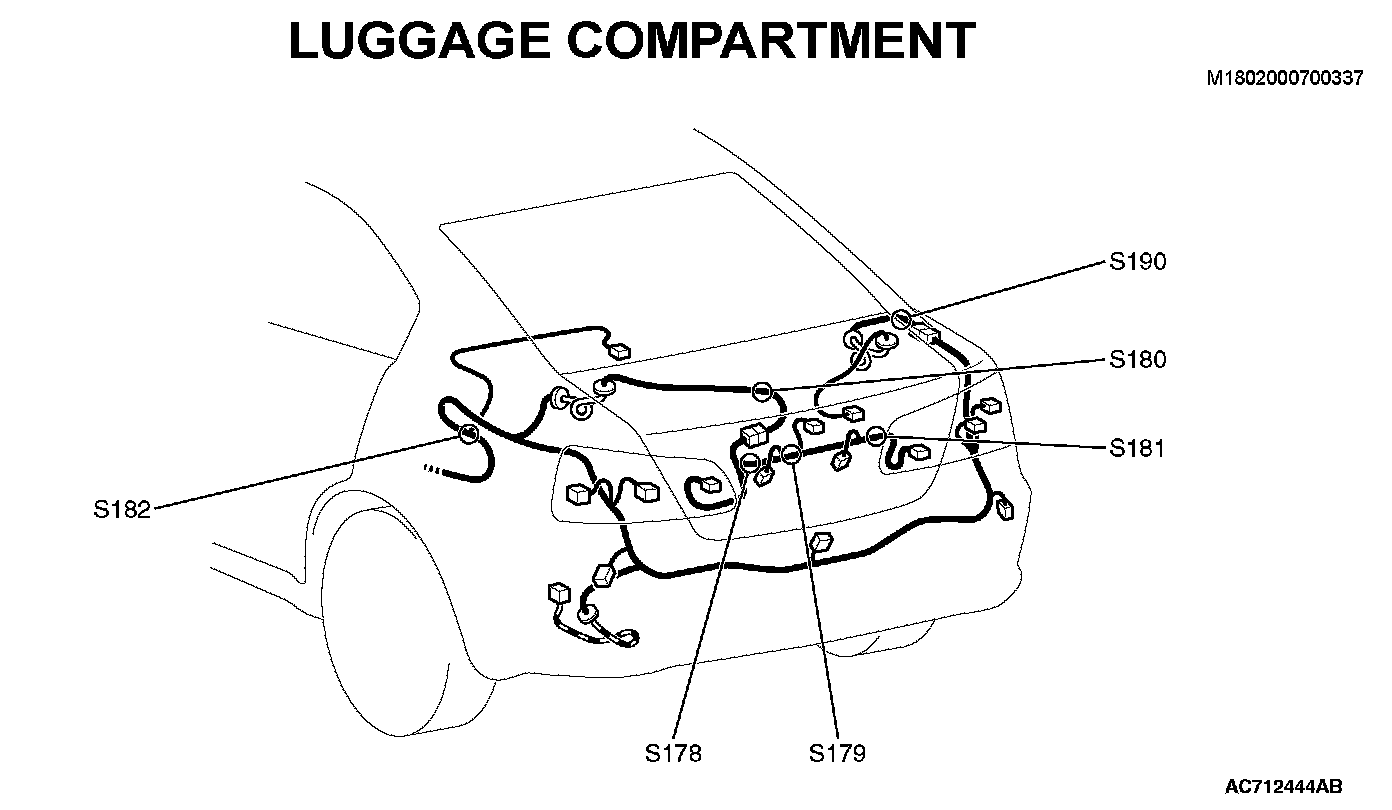 LUGGAGE COMPARTMENT

M1802000700337

S190

S180

S181

S182

S178

S179

AC712444AB