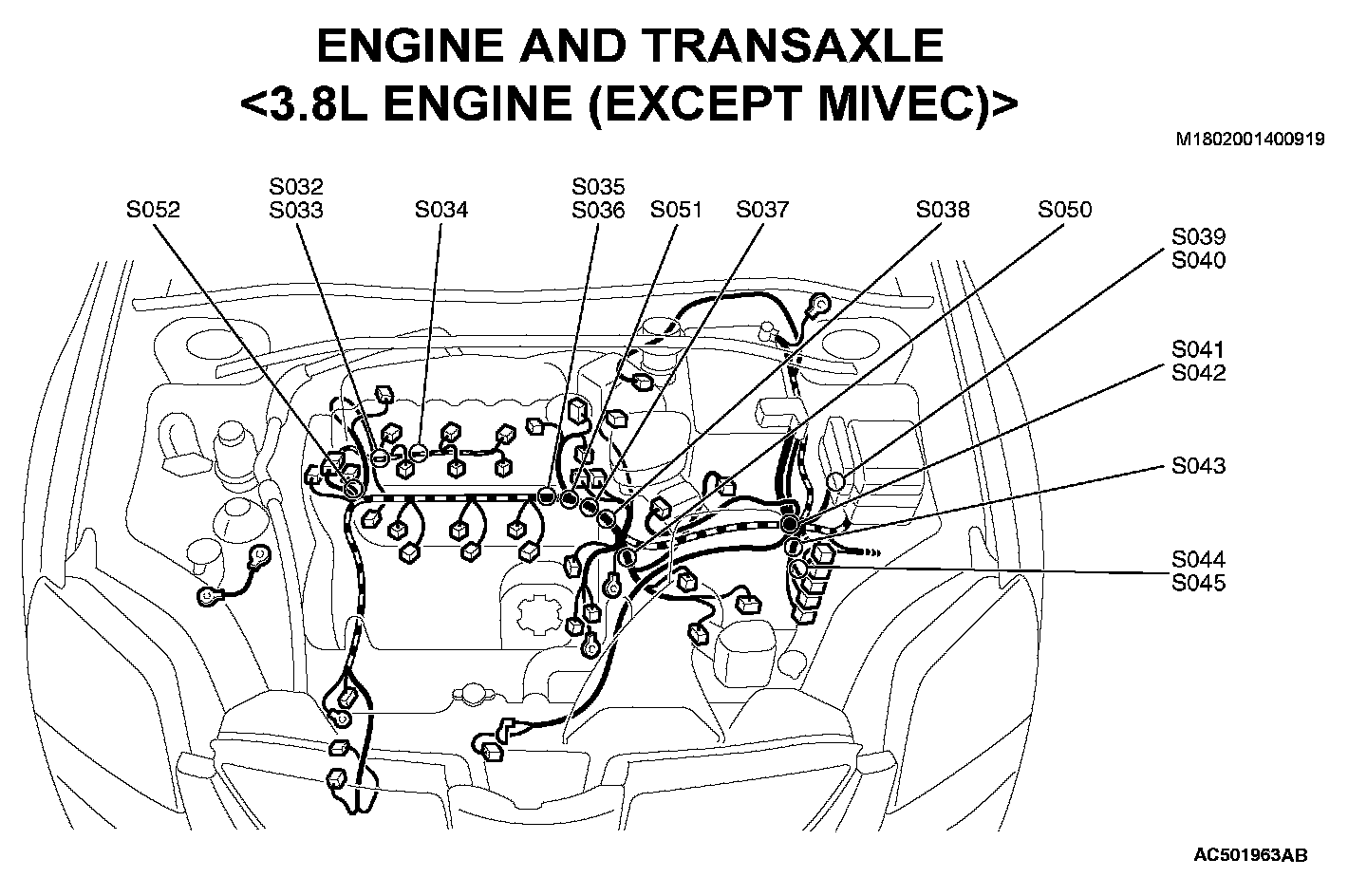 ENGINE AND TRANSAXLE
<3.8L ENGINE (EXCEPT MIVEC)>

M1802001400919

S052
S032
S033
S034
S035
S036
S051
S037
S038
S050
S039
S040
S041
S042
S043
S044
S045

AC501963AB