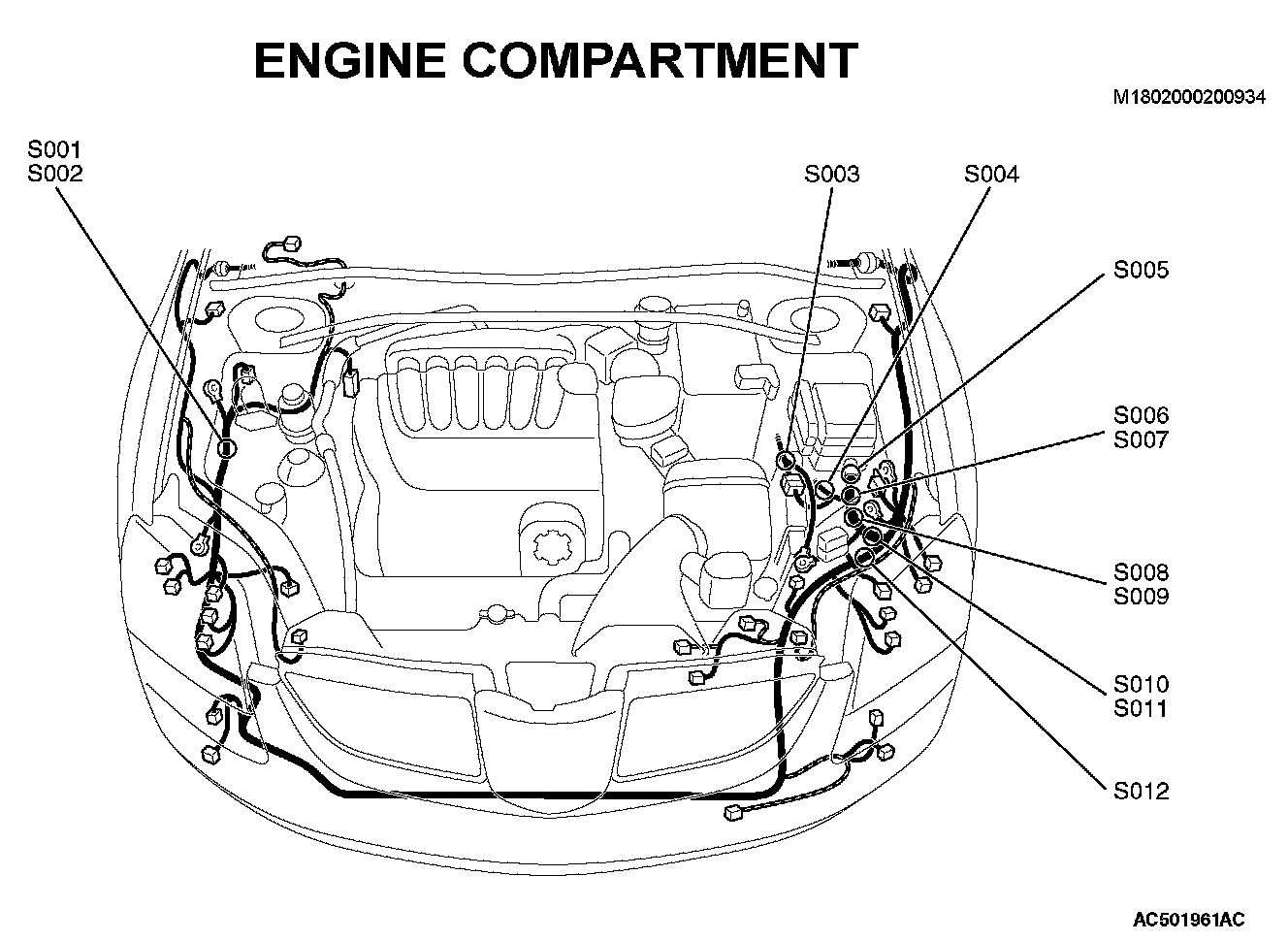 ENGINE COMPARTMENT

M1802000200934

S001
S002

S003

S004

S005

S006
S007

S008
S009

S010
S011

S012

AC501961AC