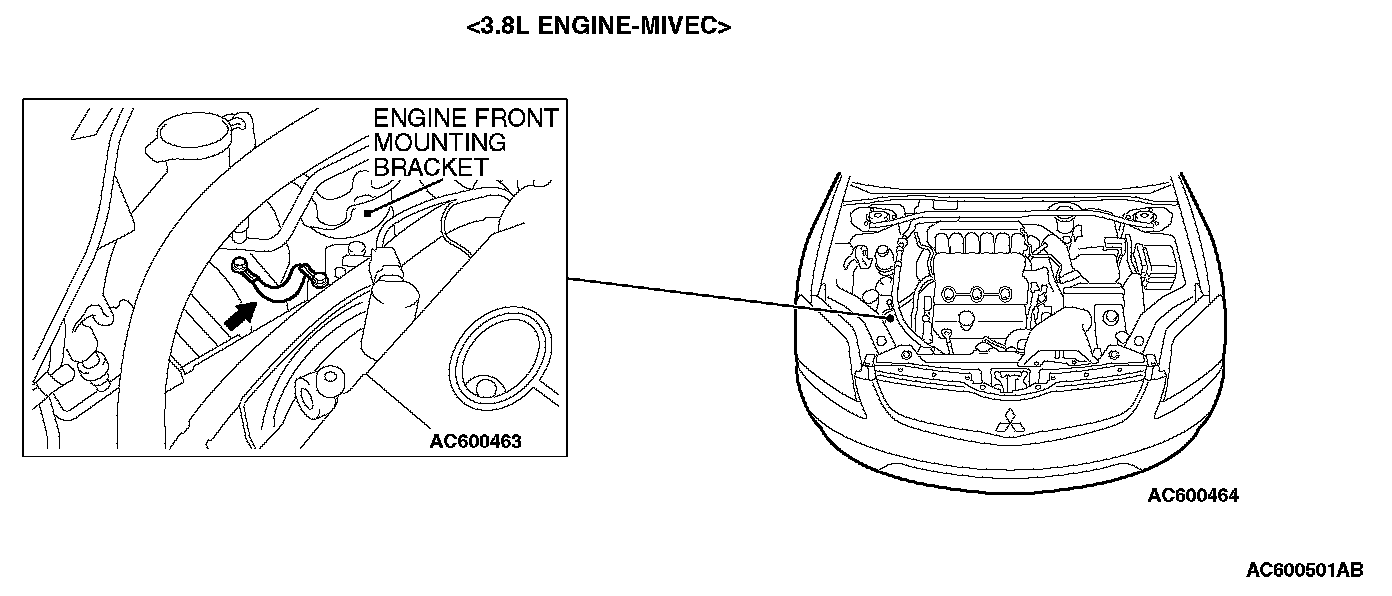 <3.8L ENGINE-MIVEC>

ENGINE FRONT MOUNTING BRACKET

AC600463

AC600464

AC600501AB