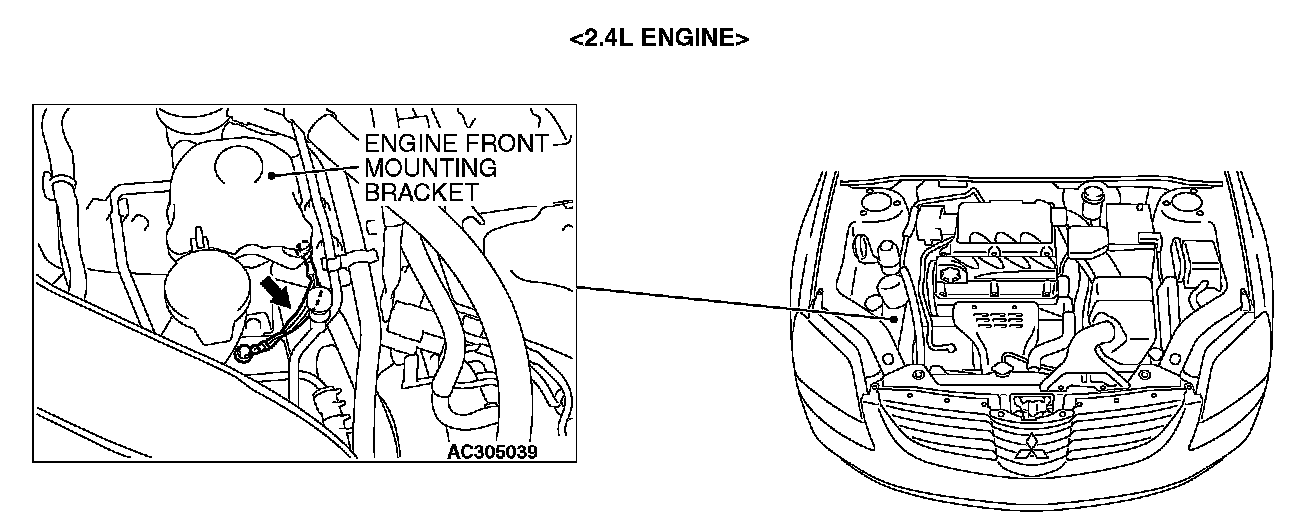 <2.4L ENGINE>

ENGINE FRONT MOUNTING BRACKET

AC305039