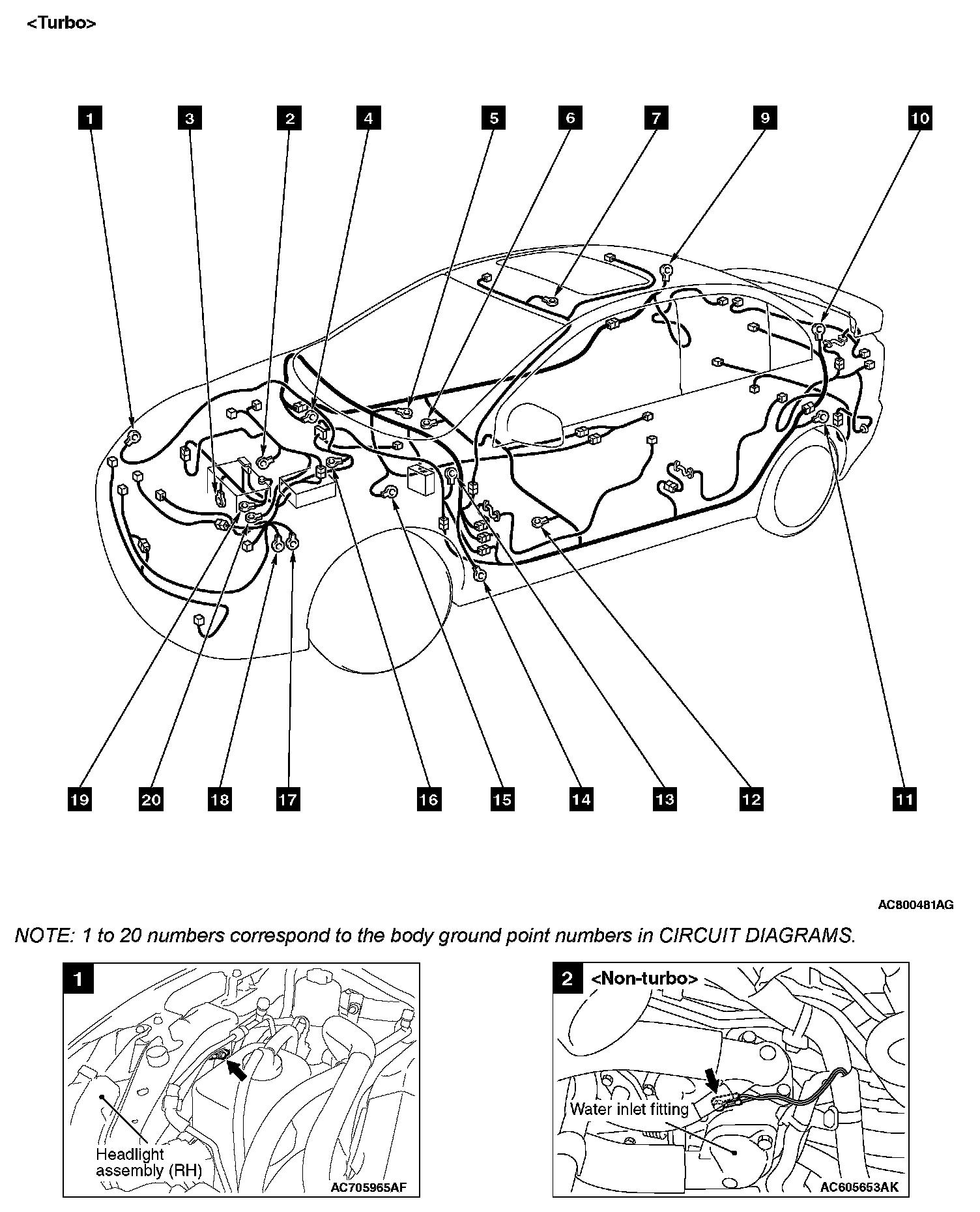 <Turbo>

1 3 2 4 5 6 7 9 10

19 20 18 17 16 15 14 13 12 11

AC800481AG

NOTE: 1 to 20 numbers correspond to the body ground point numbers in CIRCUIT DIAGRAMS.

1

Headlight assembly (RH)

AC705965AF

2 <Non-turbo>

Water inlet fitting

AC605653AK