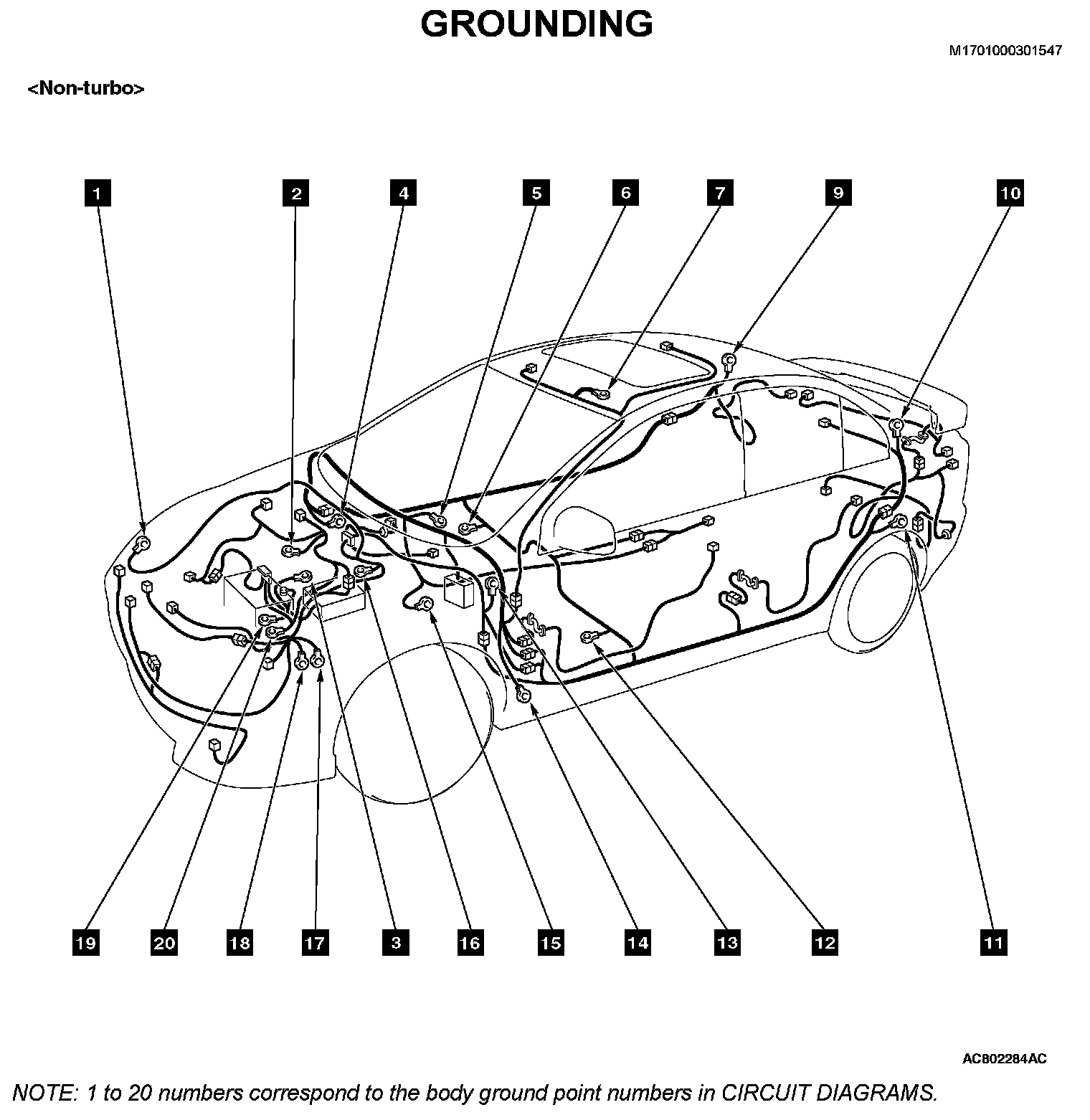 GROUNDING

M1701000301547

<Non-turbo>

1
2
4
5
6
7
9
10

19
20
18
17
3
16
15
14
13
12
11

AC802284AC

NOTE: 1 to 20 numbers correspond to the body ground point numbers in CIRCUIT DIAGRAMS.