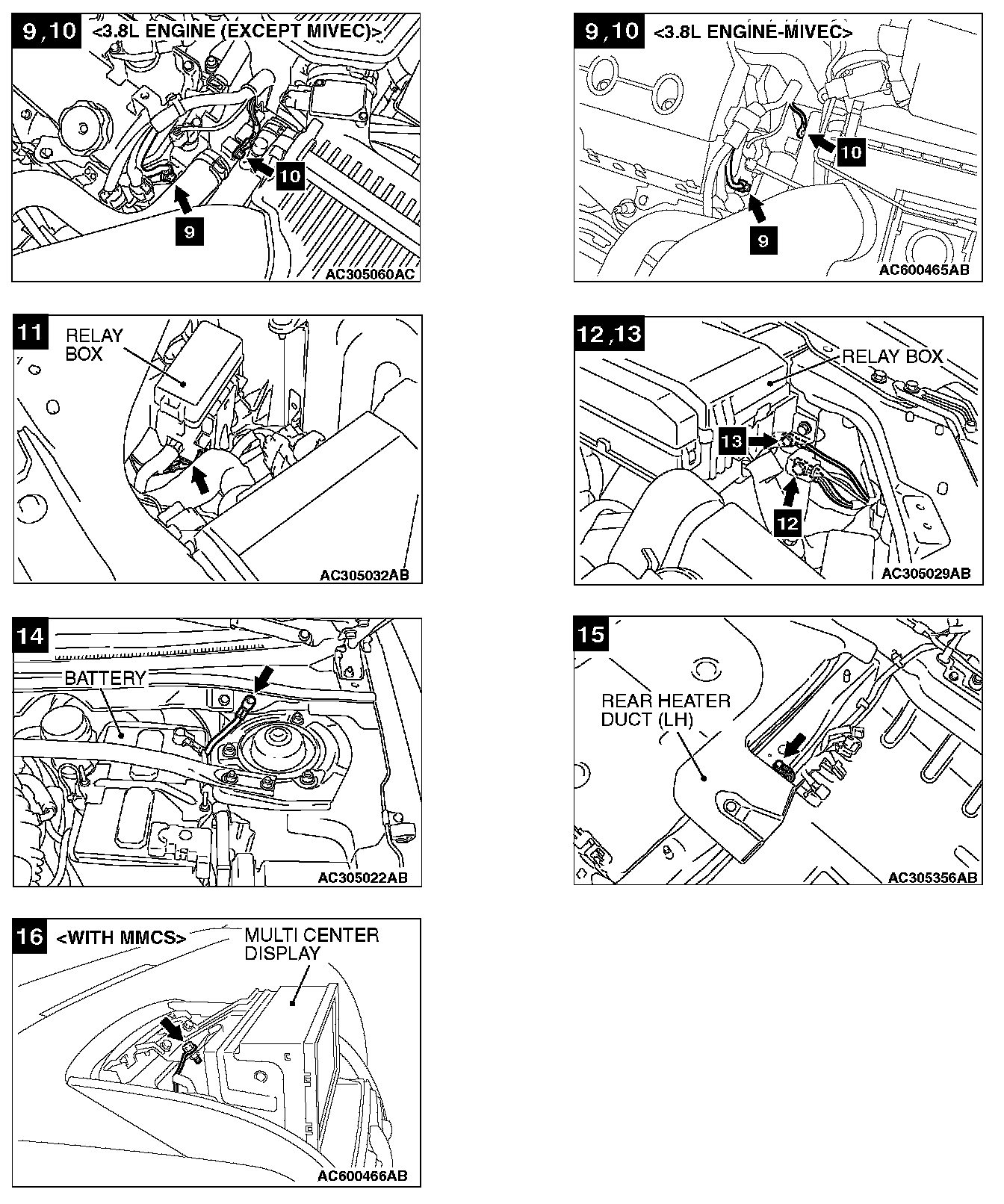 9,10 <3.8L ENGINE (EXCEPT MIVEC)>

10

9

AC305060AC

9,10 <3.8L ENGINE-MIVEC>

10

9

AC600465AB

11 RELAY BOX

AC305032AB

12,13 RELAY BOX

13

12

AC305029AB

14 BATTERY

AC305022AB

15 REAR HEATER DUCT (LH)

AC305356AB

16 <WITH MMCS> MULTI CENTER DISPLAY

AC600466AB