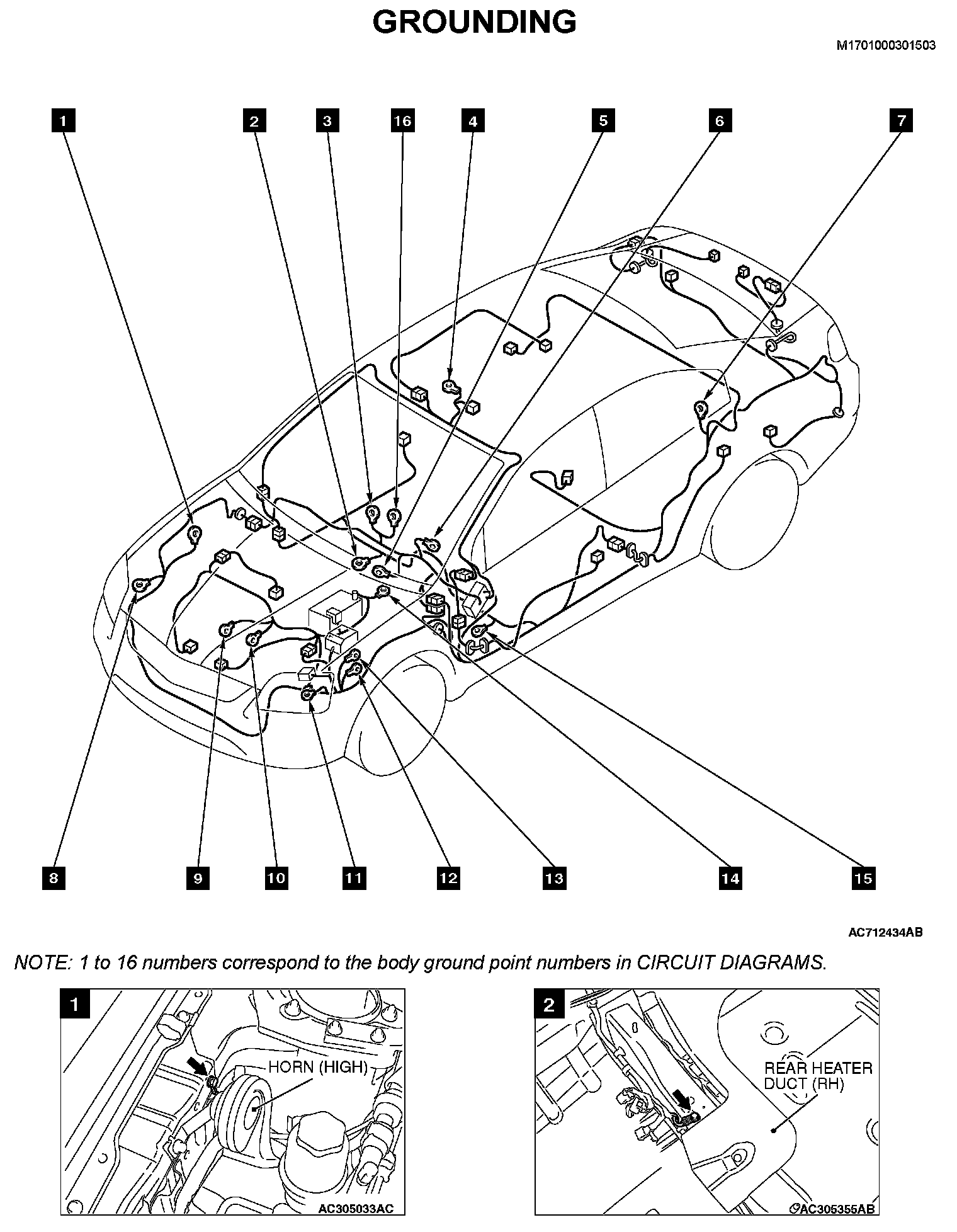 GROUNDING

M1701000301503

1 2 3 16 4 5 6 7

8 9 10 11 12 13 14 15

AC712434AB

NOTE: 1 to 16 numbers correspond to the body ground point numbers in CIRCUIT DIAGRAMS.

1

HORN (HIGH)

AC305033AC

2

REAR HEATER DUCT (RH)

AC305355AB