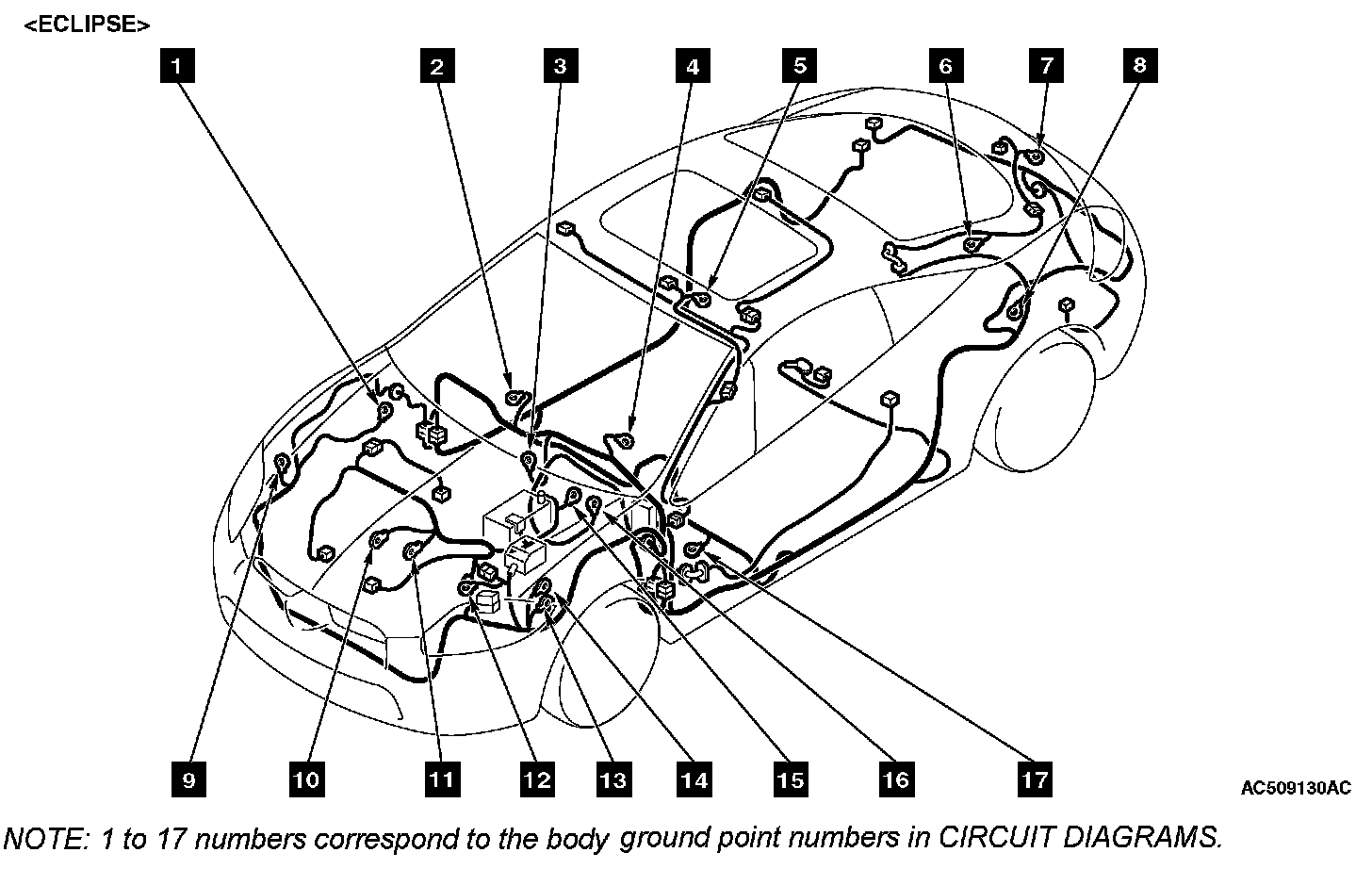 <ECLIPSE>

1 2 3 4 5 6 7 8

9 10 11 12 13 14 15 16 17

AC509130AC

NOTE: 1 to 17 numbers correspond to the body ground point numbers in CIRCUIT DIAGRAMS.