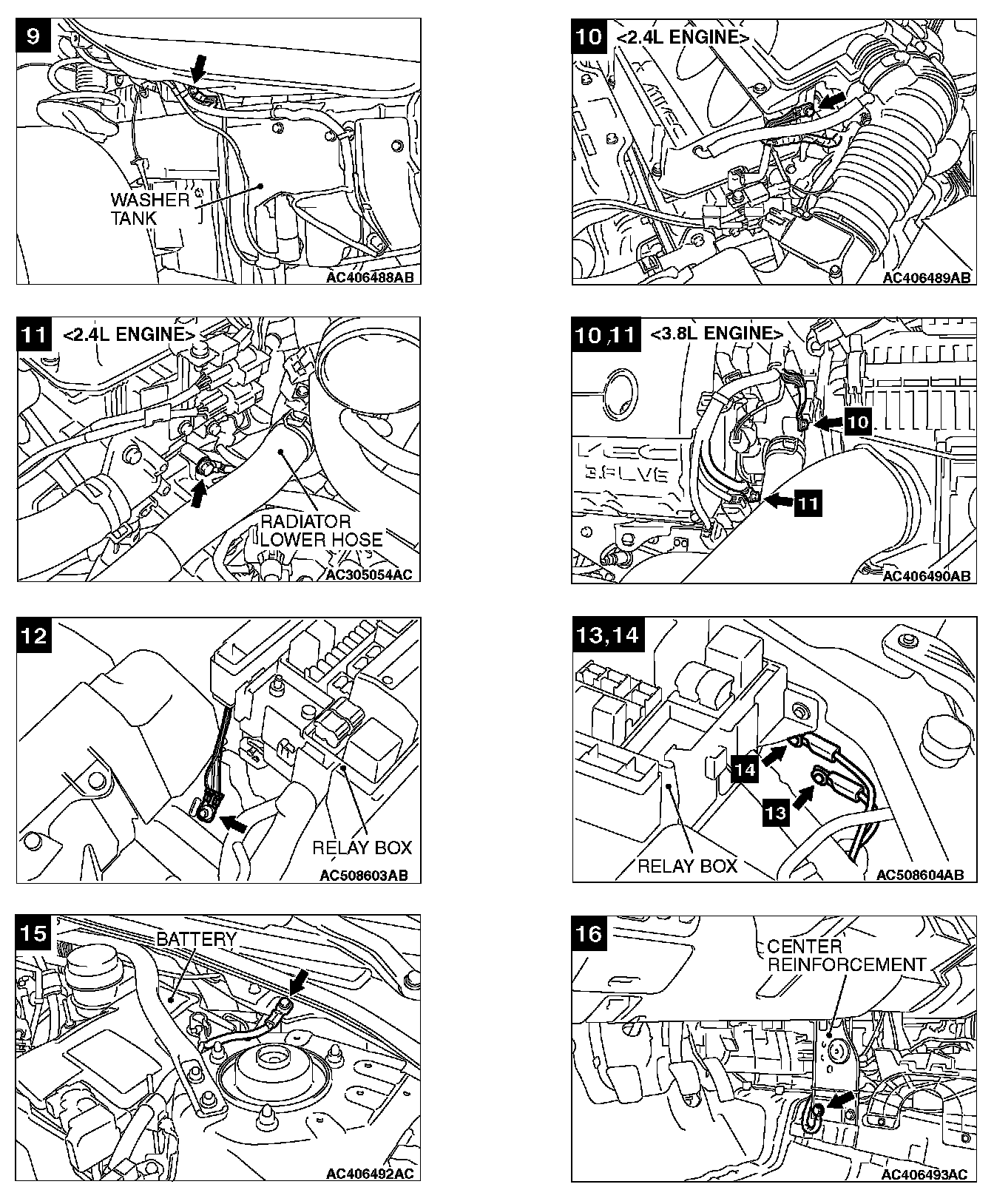 9

WASHER TANK

AC406488AB

10 <2.4L ENGINE>

AC406489AB

11 <2.4L ENGINE>

RADIATOR LOWER HOSE

AC305054AC

10,11 <3.8L ENGINE>

10

11

AC406490AB

12

RELAY BOX

AC508603AB

13,14

14

13

RELAY BOX

AC508604AB

15

BATTERY

AC406492AC

16

CENTER REINFORCEMENT

AC406493AC