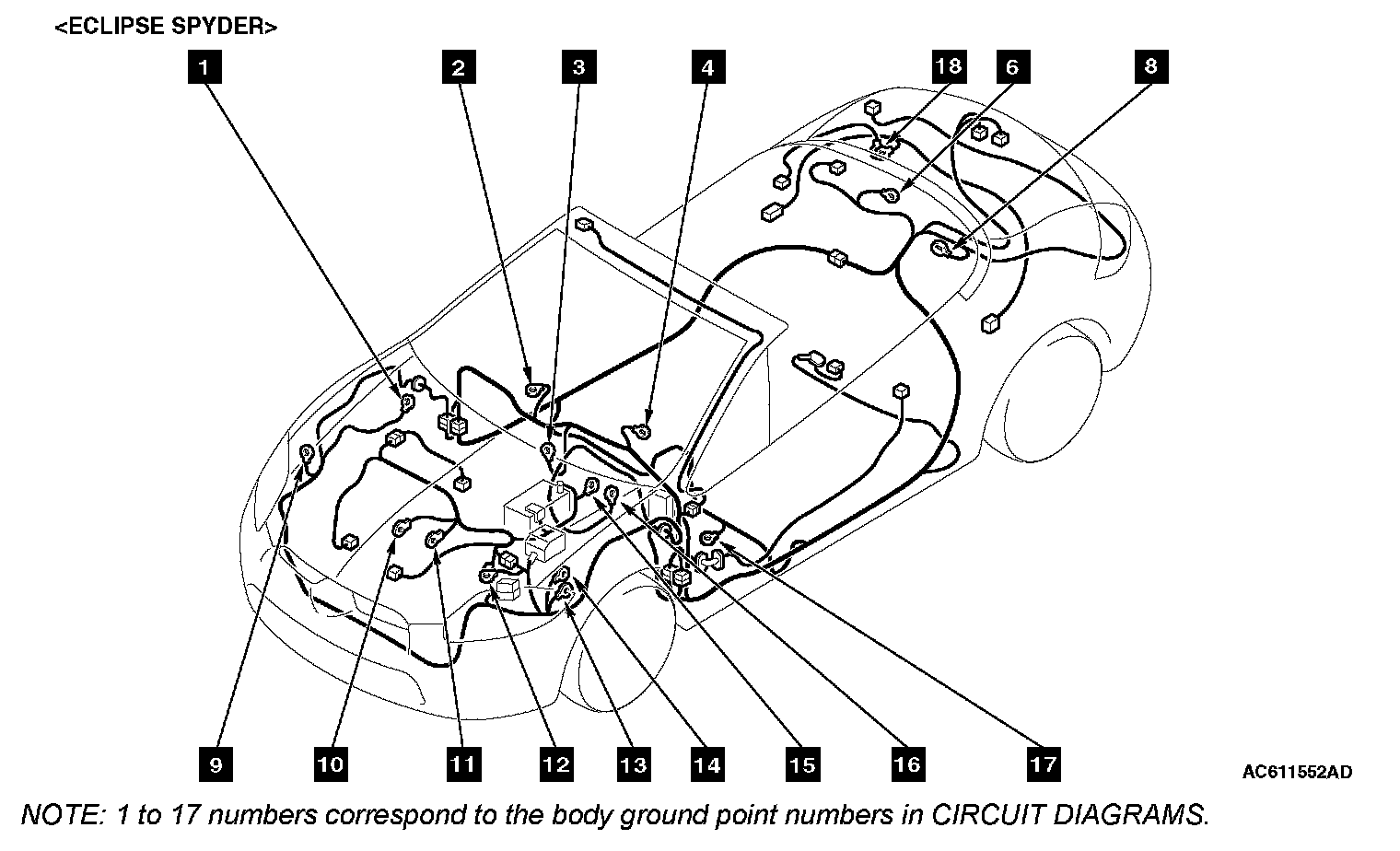 <ECLIPSE SPYDER>

1
2
3
4
18
6
8

9
10
11
12
13
14
15
16
17

AC611552AD

NOTE: 1 to 17 numbers correspond to the body ground point numbers in CIRCUIT DIAGRAMS.