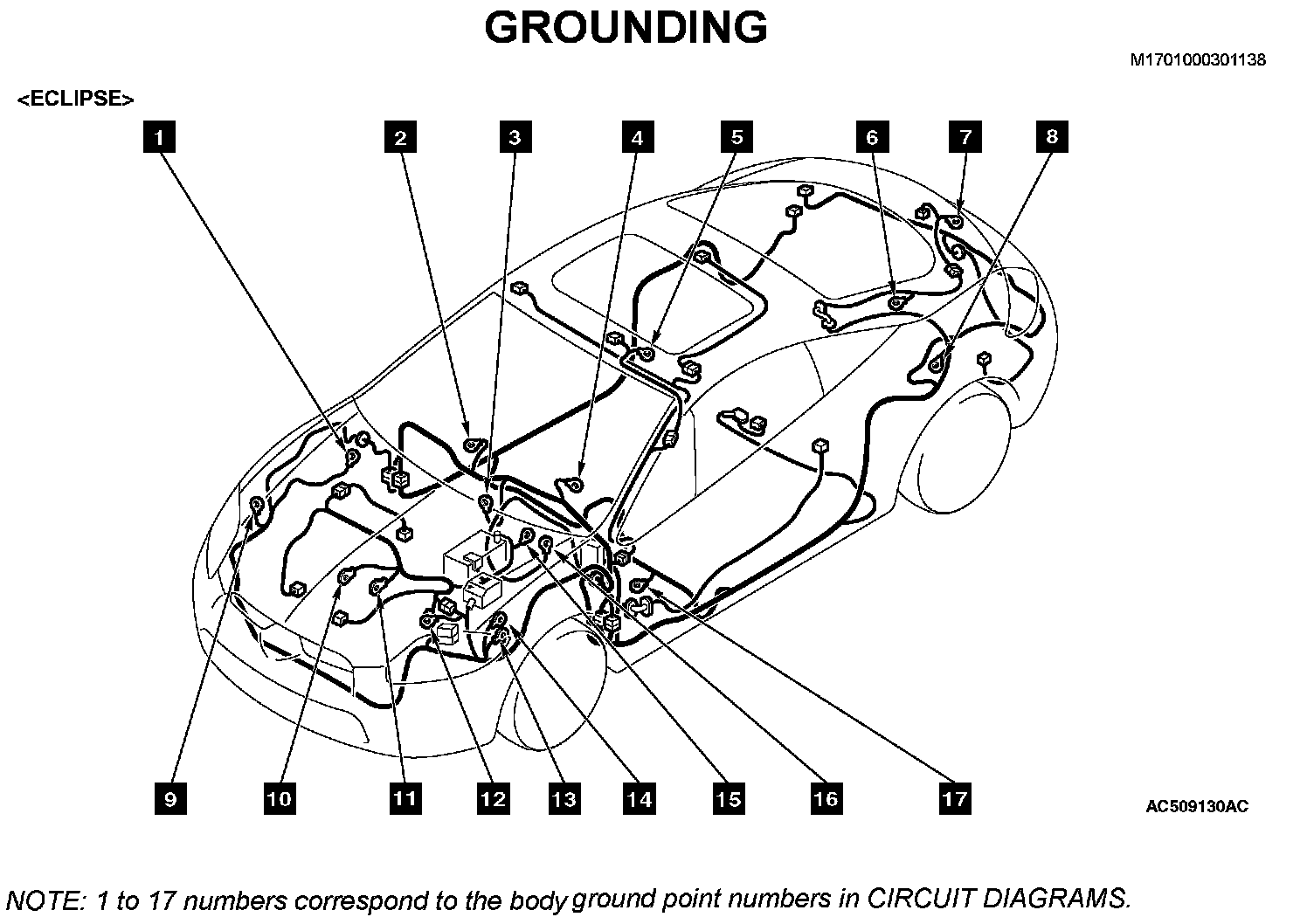 GROUNDING

M1701000301138

<ECLIPSE>

1 2 3 4 5 6 7 8

9 10 11 12 13 14 15 16 17

AC509130AC

NOTE: 1 to 17 numbers correspond to the body ground point numbers in CIRCUIT DIAGRAMS.