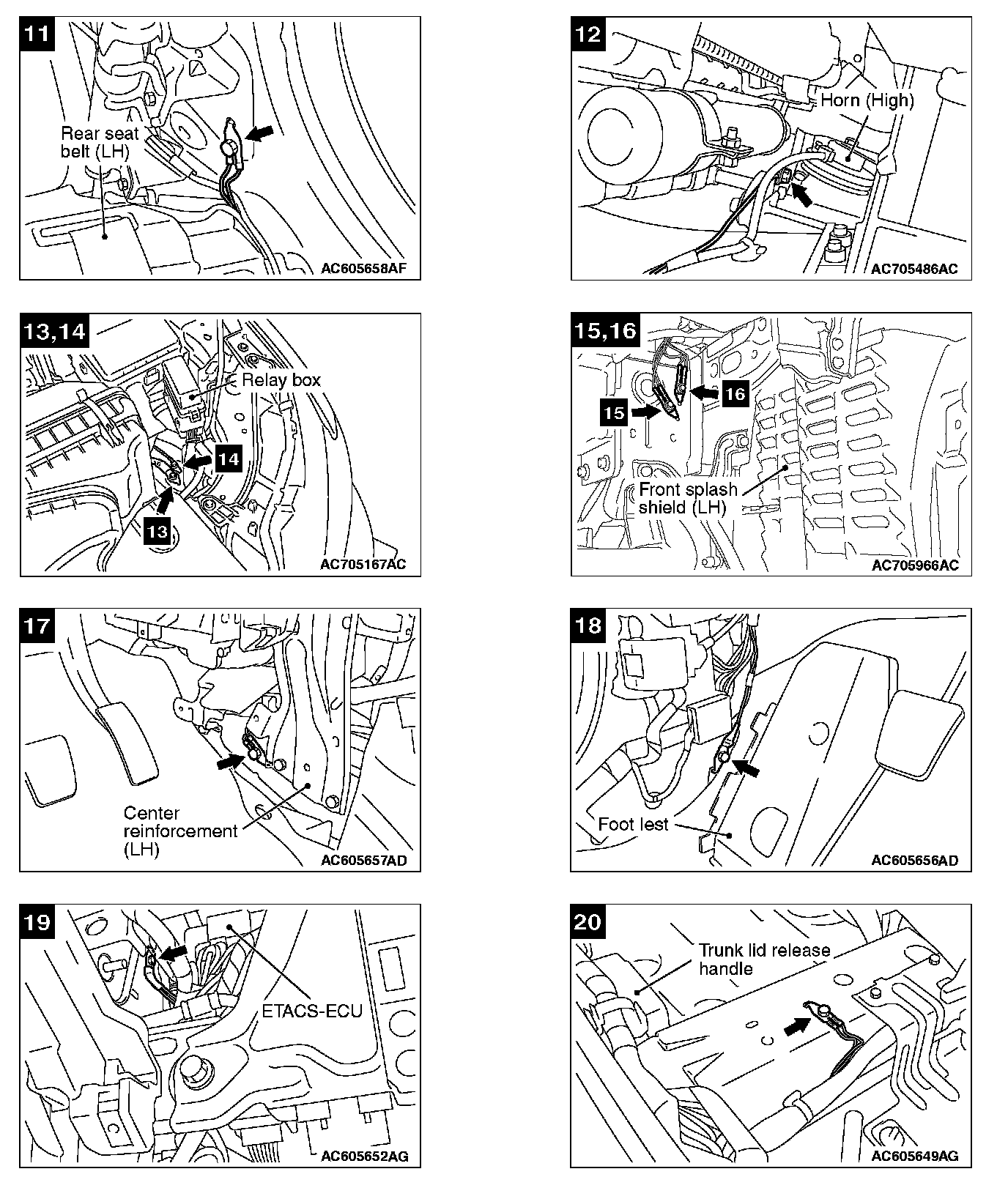 11

Rear seat belt (LH)

AC605658AF

12

Horn (High)

AC705486AC

13,14

Relay box

14

13

AC705167AC

15,16

16

15

Front splash shield (LH)

AC705966AC

17

Center reinforcement (LH)

AC605657AD

18

Foot lest

AC605656AD

19

ETACS-ECU

AC605652AG

20

Trunk lid release handle

AC605649AG