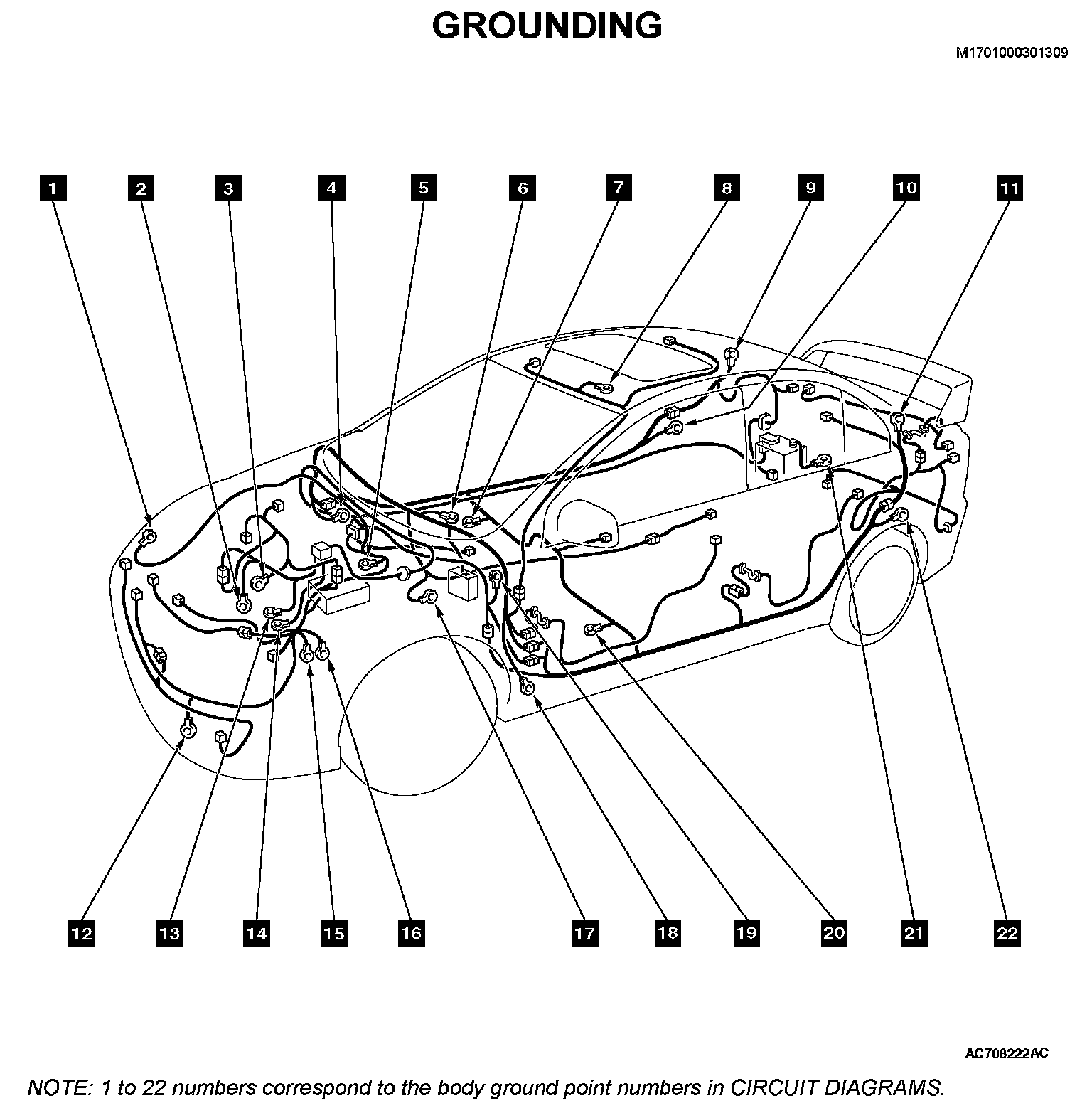 GROUNDING

M1701000301309

1 2 3 4 5 6 7 8 9 10 11

12 13 14 15 16 17 18 19 20 21 22

AC708222AC

NOTE: 1 to 22 numbers correspond to the body ground point numbers in CIRCUIT DIAGRAMS.