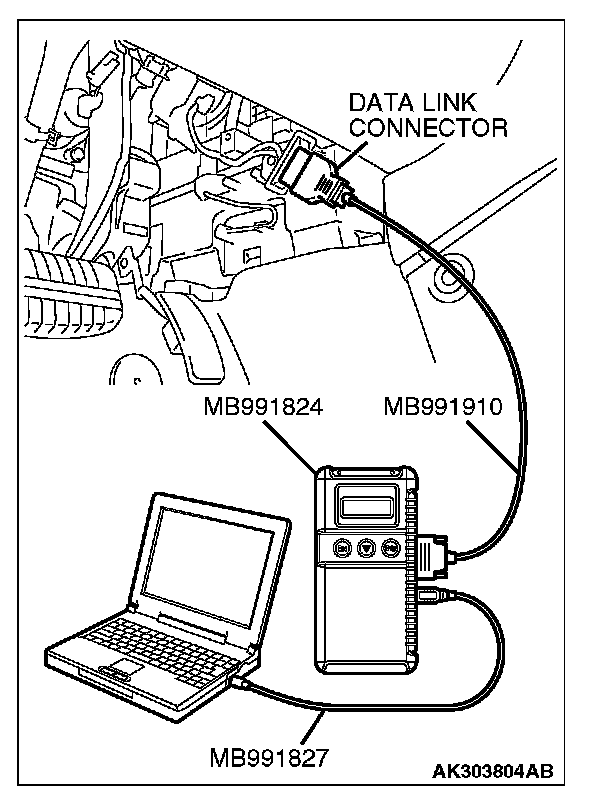 DATA LINK CONNECTOR

MB991824

MB991910

MB991827

AK303804AB