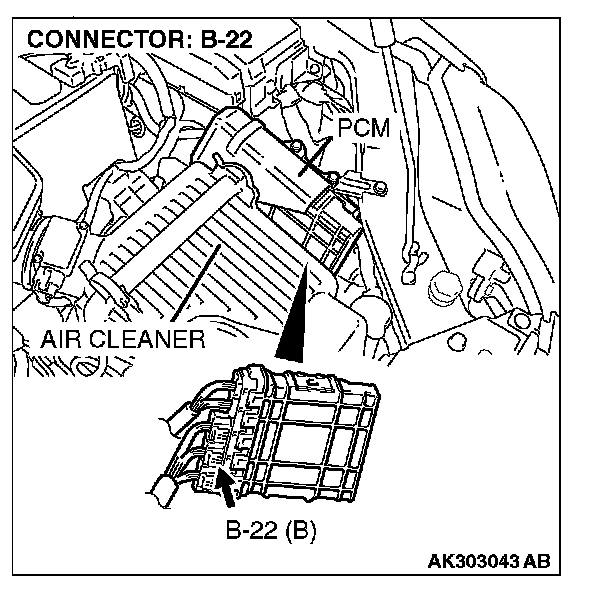 CONNECTOR: B-22

PCM

AIR CLEANER

B-22 (B)

AK303043 AB