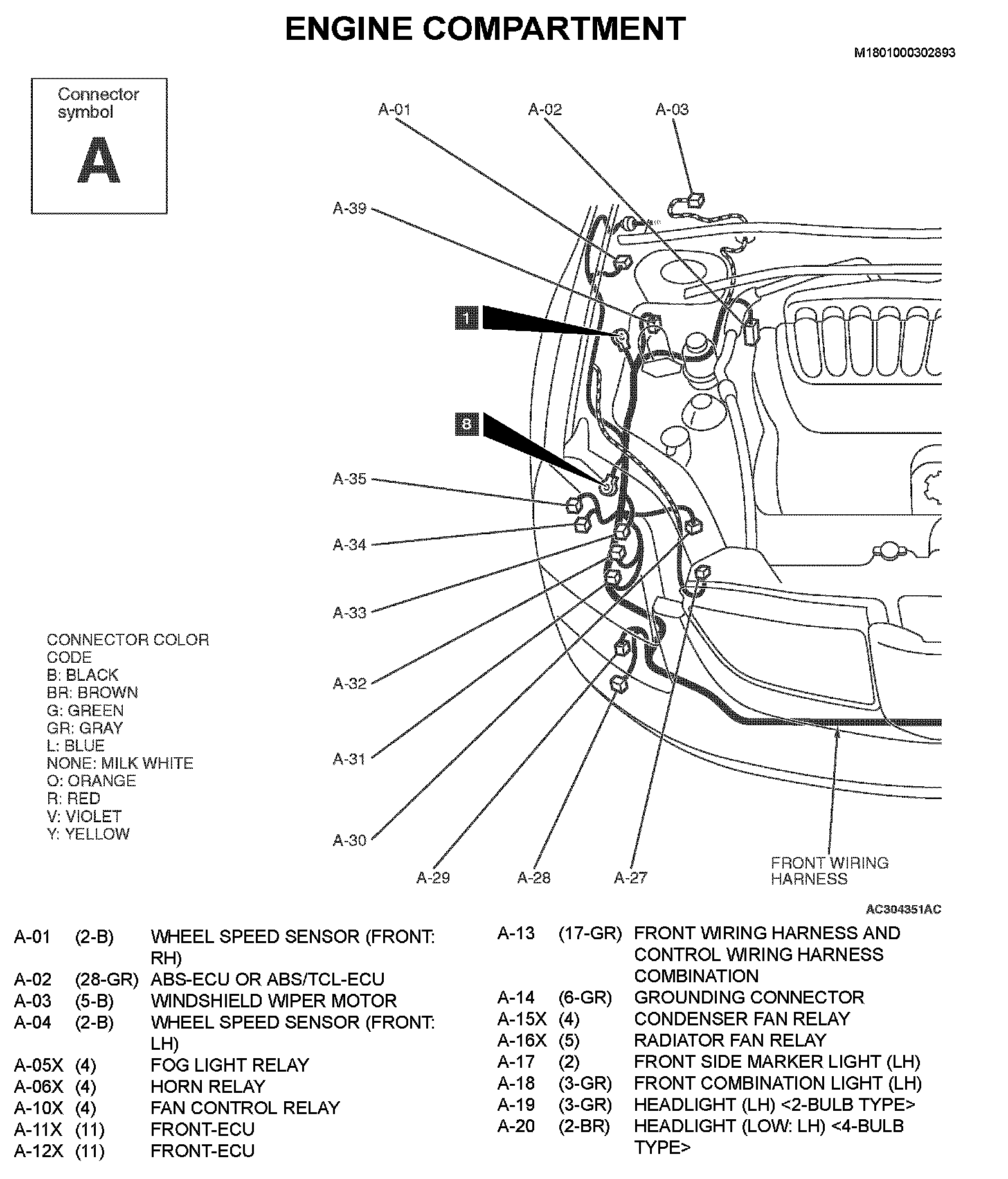 ENGINE COMPARTMENT

M1801000302893

Connector symbol

A

A-01

A-02

A-03

A-39

1

8

A-35

A-34

A-33

A-32

A-31

A-30

A-29

A-28

A-27

FRONT WIRING HARNESS

CONNECTOR COLOR CODE
B: BLACK
BR: BROWN
G: GREEN
GR: GRAY
L: BLUE
NONE: MILK WHITE
O: ORANGE
R: RED
V: VIOLET
Y: YELLOW

AC304351AC

| | | |
|---|---|---|
| A-01 | (2-B) | WHEEL SPEED SENSOR (FRONT: RH) |
| A-02 | (28-GR) | ABS-ECU OR ABS/TCL-ECU |
| A-03 | (5-B) | WINDSHIELD WIPER MOTOR |
| A-04 | (2-B) | WHEEL SPEED SENSOR (FRONT: LH) |
| A-05X | (4) | FOG LIGHT RELAY |
| A-06X | (4) | HORN RELAY |
| A-10X | (4) | FAN CONTROL RELAY |
| A-11X | (11) | FRONT-ECU |
| A-12X | (11) | FRONT-ECU |

| | | |
|---|---|---|
| A-13 | (17-GR) | FRONT WIRING HARNESS AND CONTROL WIRING HARNESS COMBINATION |
| A-14 | (6-GR) | GROUNDING CONNECTOR |
| A-15X | (4) | CONDENSER FAN RELAY |
| A-16X | (5) | RADIATOR FAN RELAY |
| A-17 | (2) | FRONT SIDE MARKER LIGHT (LH) |
| A-18 | (3-GR) | FRONT COMBINATION LIGHT (LH) |
| A-19 | (3-GR) | HEADLIGHT (LH) <2-BULB TYPE> |
| A-20 | (2-BR) | HEADLIGHT (LOW: LH) <4-BULB TYPE> |