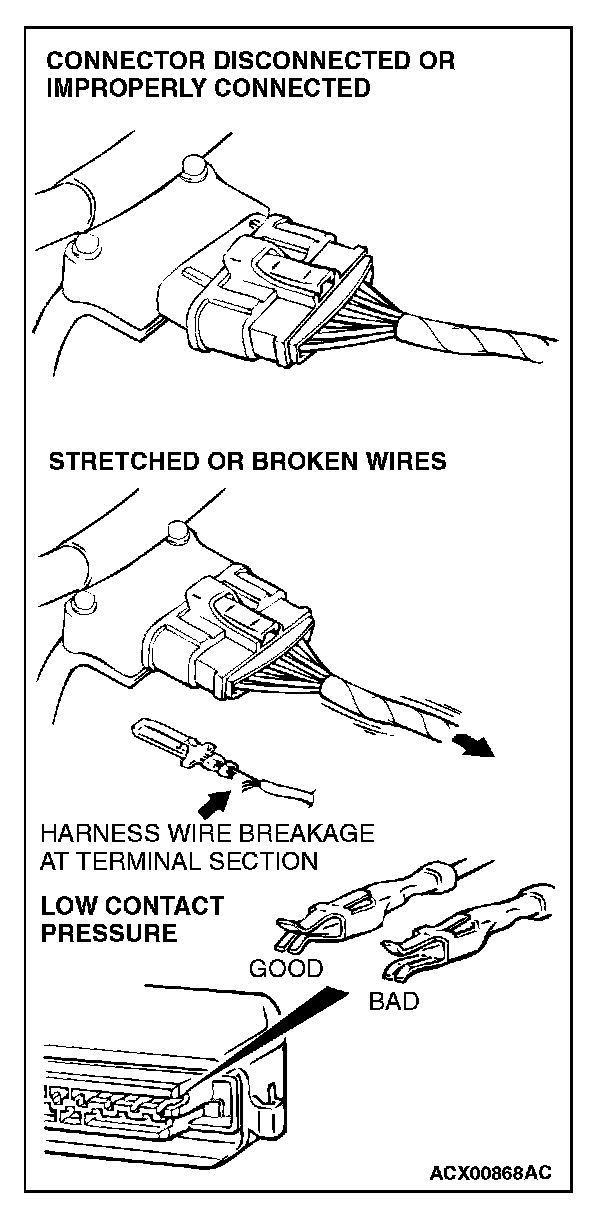 CONNECTOR DISCONNECTED OR IMPROPERLY CONNECTED

STRETCHED OR BROKEN WIRES

HARNESS WIRE BREAKAGE AT TERMINAL SECTION

LOW CONTACT PRESSURE

GOOD

BAD

ACX00868AC