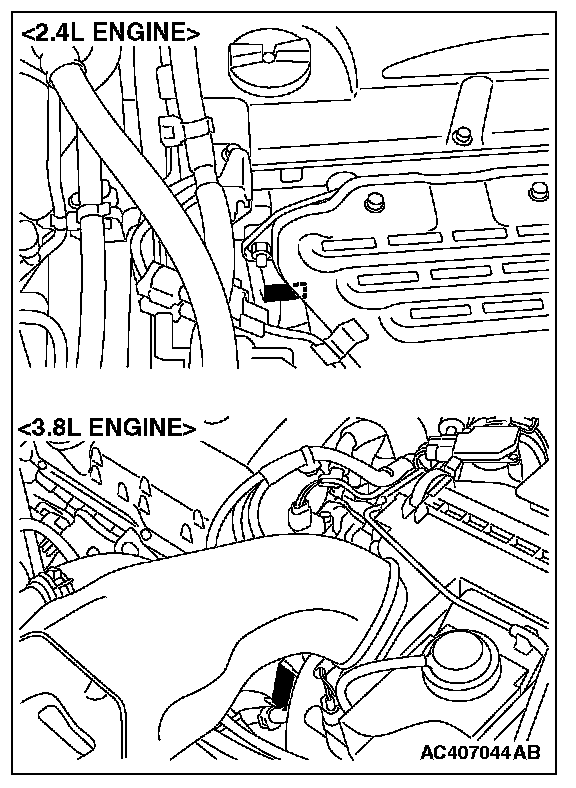 <2.4L ENGINE>

<3.8L ENGINE>

AC407044AB