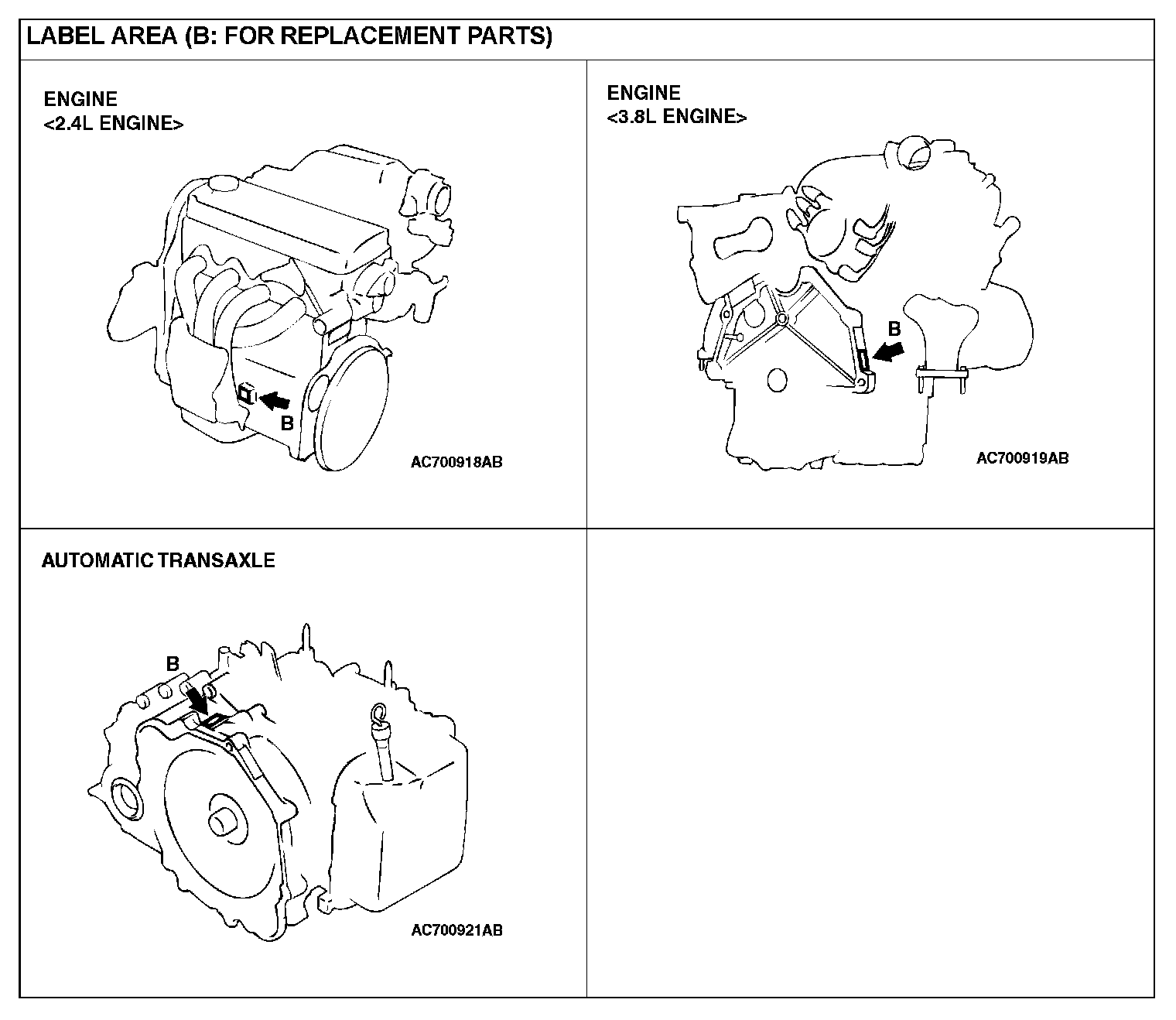 LABEL AREA (B: FOR REPLACEMENT PARTS)

ENGINE
<2.4L ENGINE>

B

AC700918AB

ENGINE
<3.8L ENGINE>

B

AC700919AB

AUTOMATIC TRANSAXLE

B

AC700921AB