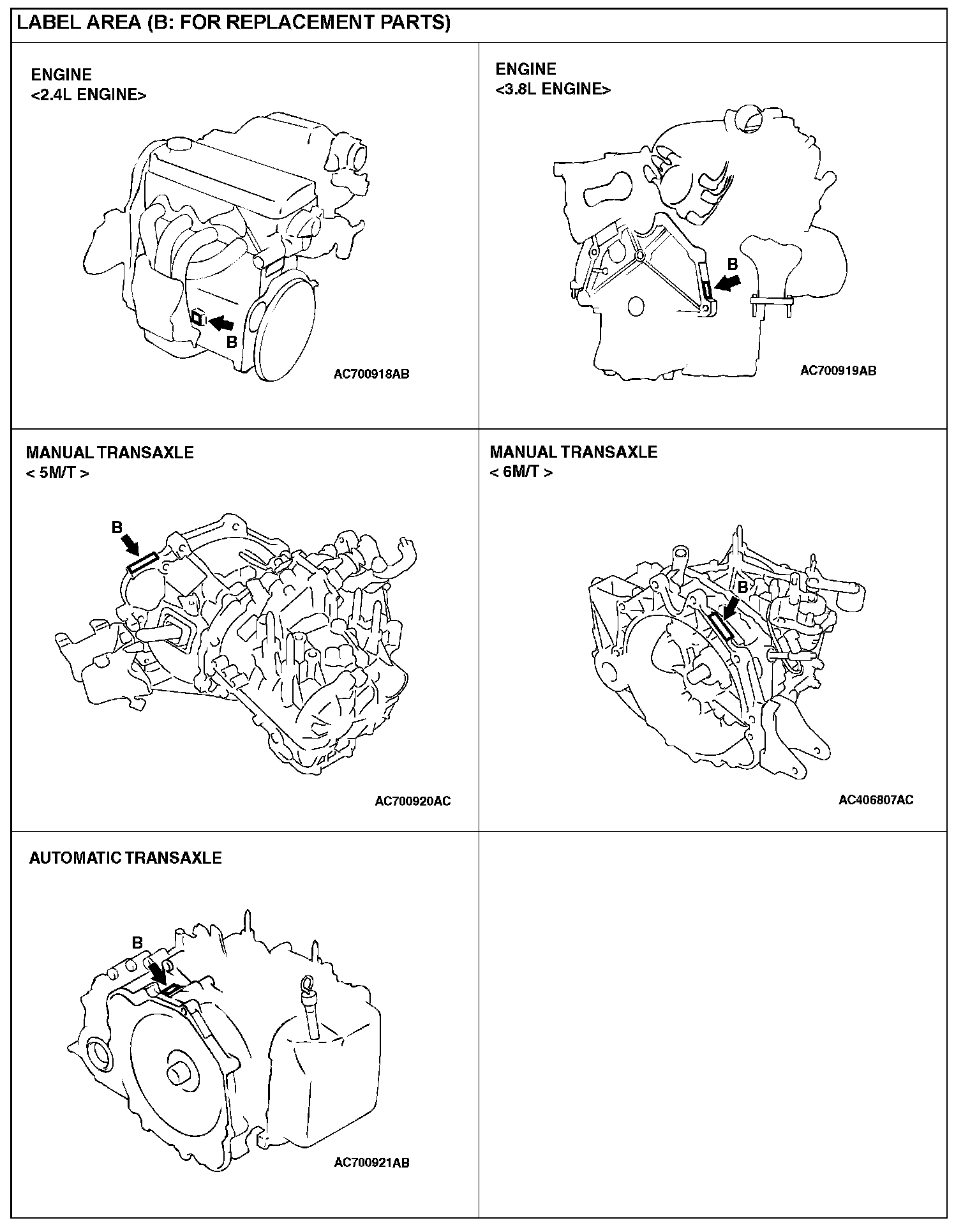 LABEL AREA (B: FOR REPLACEMENT PARTS)

ENGINE
<2.4L ENGINE>

B

AC700918AB

ENGINE
<3.8L ENGINE>

B

AC700919AB

MANUAL TRANSAXLE
< 5M/T >

B

AC700920AC

MANUAL TRANSAXLE
< 6M/T >

B

AC406807AC

AUTOMATIC TRANSAXLE

B

AC700921AB