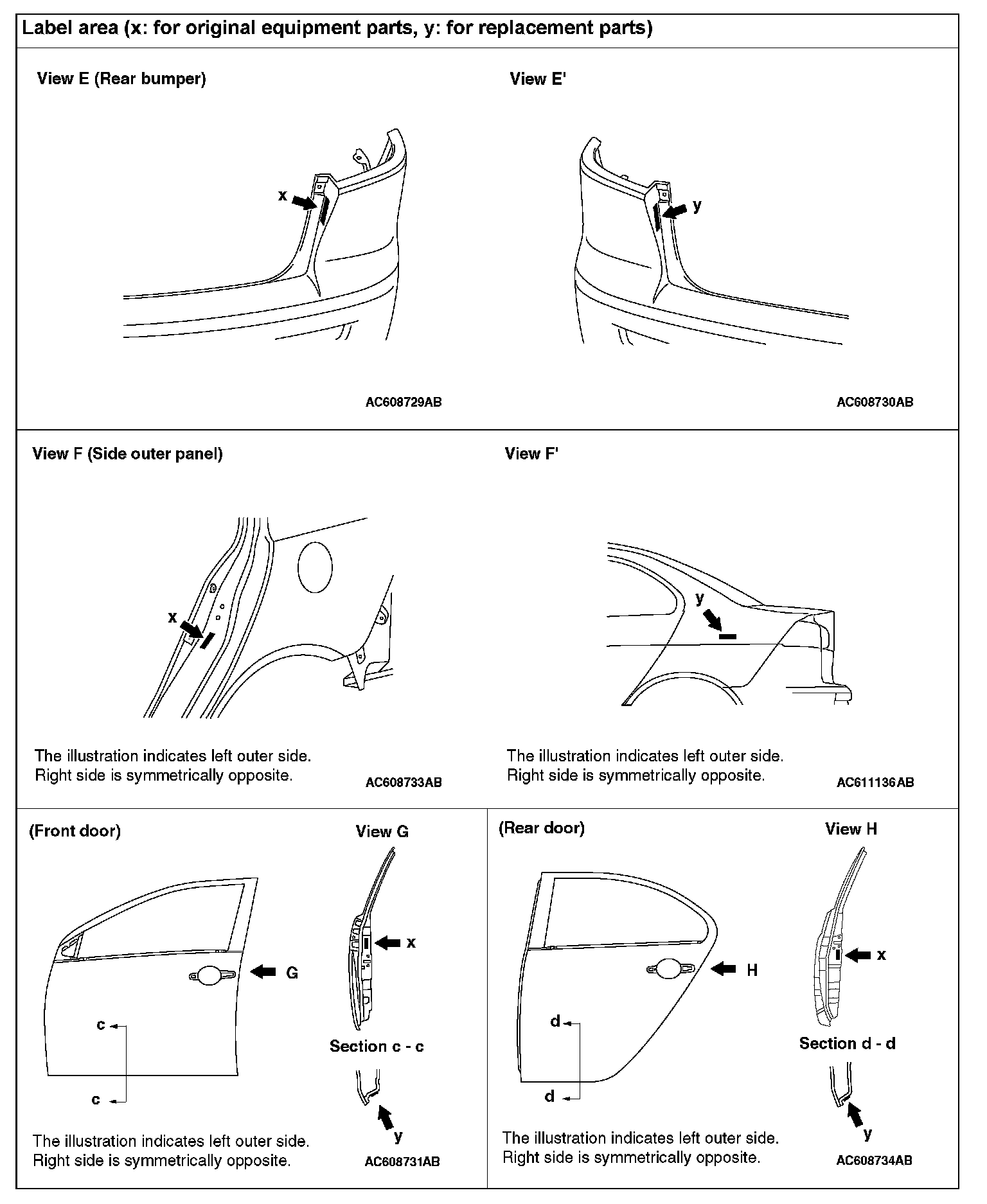 Label area (x: for original equipment parts, y: for replacement parts)

View E (Rear bumper)

x

AC608729AB

View E'

y

AC608730AB

View F (Side outer panel)

x

The illustration indicates left outer side.
Right side is symmetrically opposite.

AC608733AB

View F'

y

The illustration indicates left outer side.
Right side is symmetrically opposite.

AC611136AB

(Front door)

G

c

c

The illustration indicates left outer side.
Right side is symmetrically opposite.

View G

x

Section c - c

y

AC608731AB

(Rear door)

H

d

d

The illustration indicates left outer side.
Right side is symmetrically opposite.

View H

x

Section d - d

y

AC608734AB