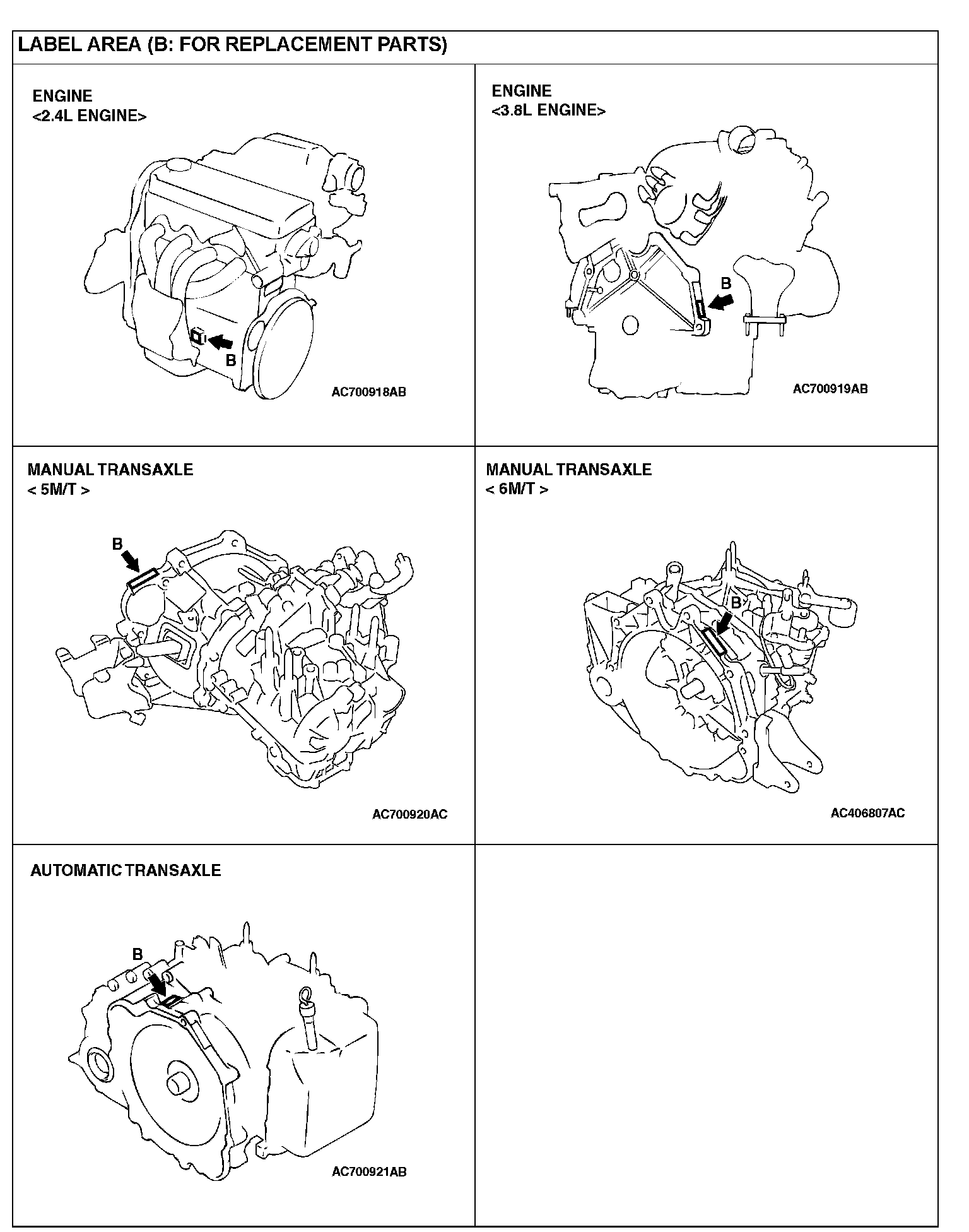 LABEL AREA (B: FOR REPLACEMENT PARTS)

ENGINE
<2.4L ENGINE>

B

AC700918AB

ENGINE
<3.8L ENGINE>

B

AC700919AB

MANUAL TRANSAXLE
< 5M/T >

B

AC700920AC

MANUAL TRANSAXLE
< 6M/T >

B

AC406807AC

AUTOMATIC TRANSAXLE

B

AC700921AB