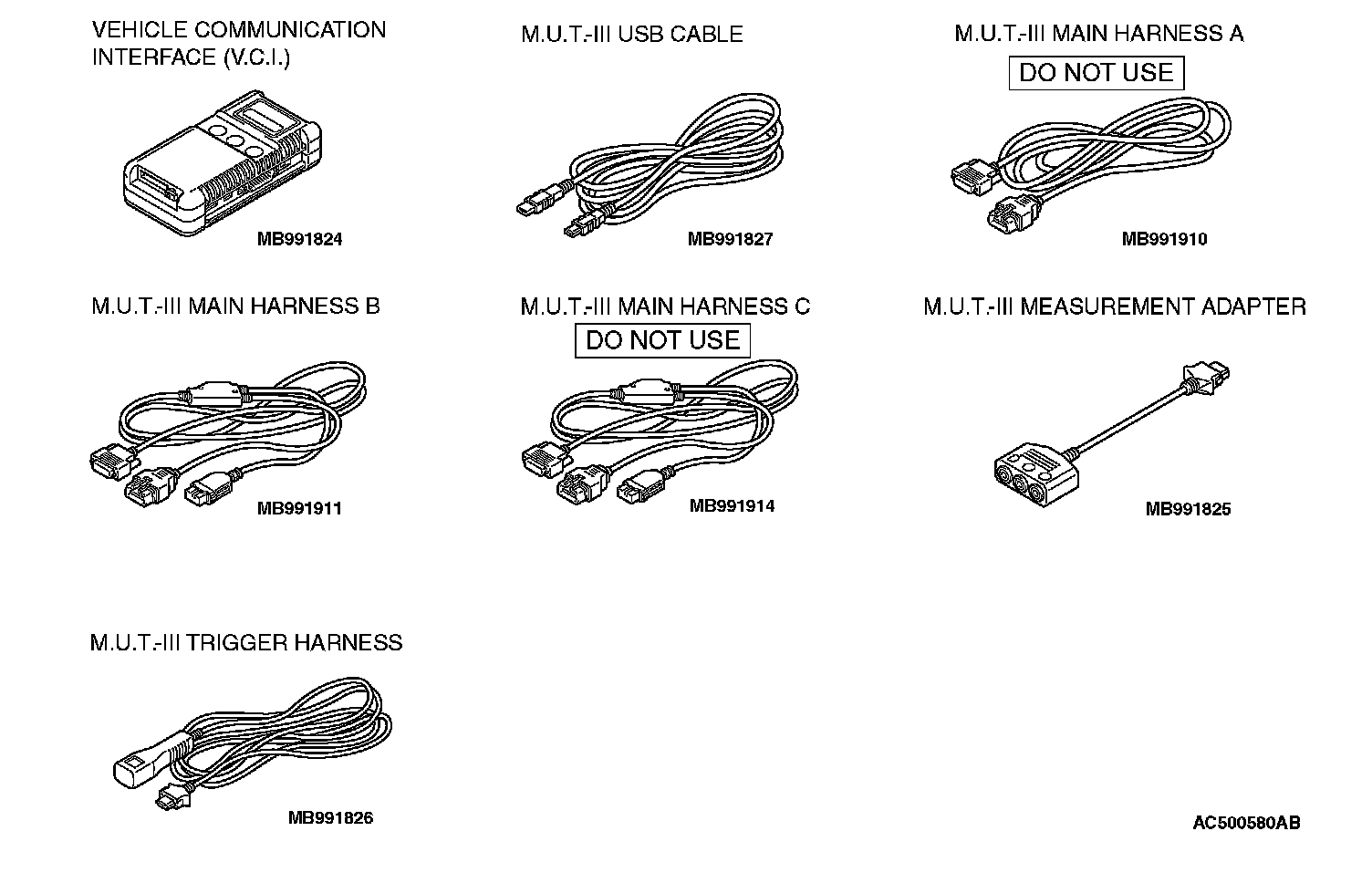 VEHICLE COMMUNICATION INTERFACE (V.C.I.)

MB991824

M.U.T.-III USB CABLE

MB991827

M.U.T.-III MAIN HARNESS A

DO NOT USE

MB991910

M.U.T.-III MAIN HARNESS B

MB991911

M.U.T.-III MAIN HARNESS C

DO NOT USE

MB991914

M.U.T.-III MEASUREMENT ADAPTER

MB991825

M.U.T.-III TRIGGER HARNESS

MB991826

AC500580AB