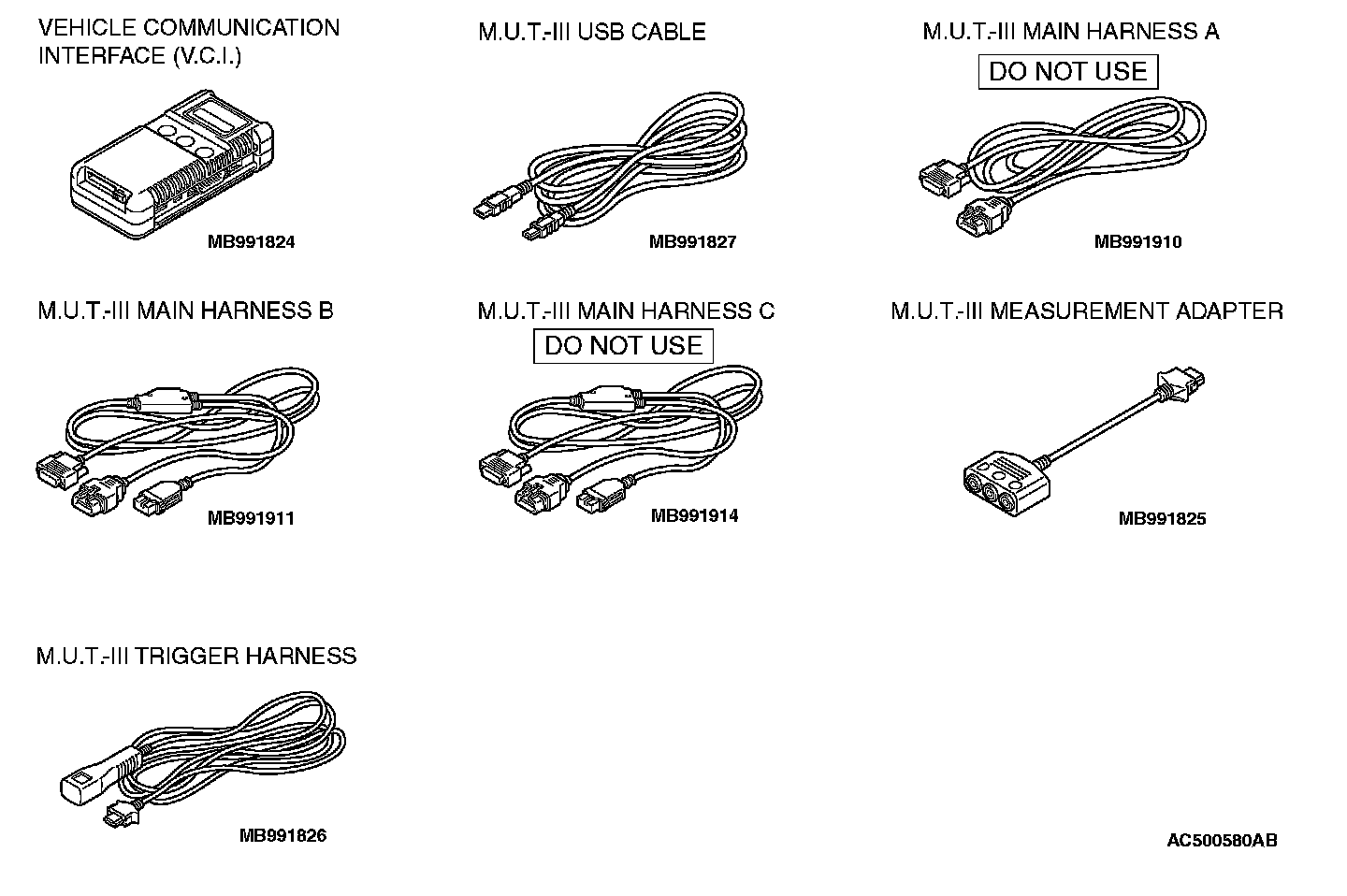 VEHICLE COMMUNICATION INTERFACE (V.C.I.)

MB991824

M.U.T.-III USB CABLE

MB991827

M.U.T.-III MAIN HARNESS A

DO NOT USE

MB991910

M.U.T.-III MAIN HARNESS B

MB991911

M.U.T.-III MAIN HARNESS C

DO NOT USE

MB991914

M.U.T.-III MEASUREMENT ADAPTER

MB991825

M.U.T.-III TRIGGER HARNESS

MB991826

AC500580AB