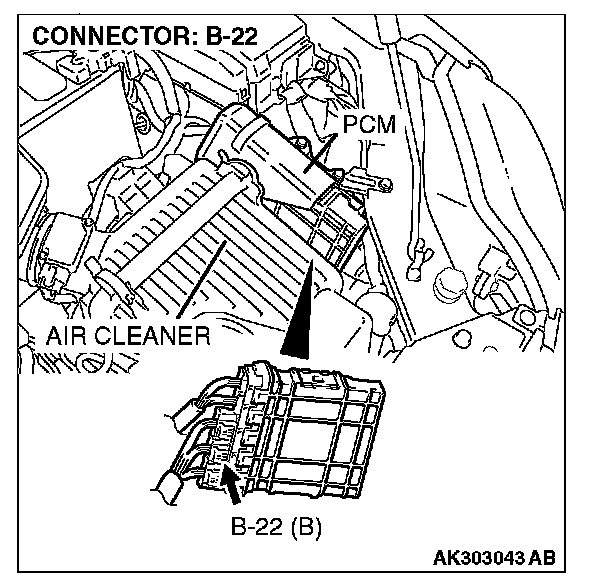 CONNECTOR: B-22

PCM

AIR CLEANER

B-22 (B)

AK303043 AB