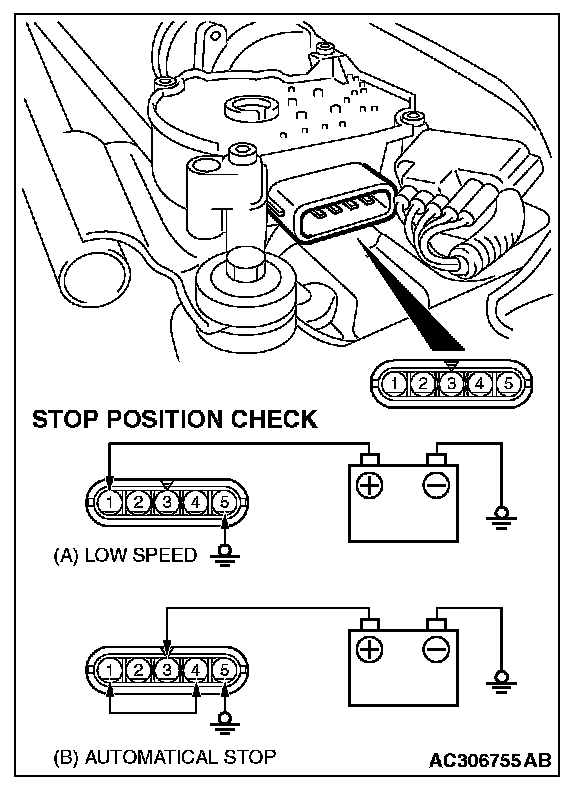 1 2 3 4 5

STOP POSITION CHECK

1 2 3 4 5

(A) LOW SPEED

1 2 3 4 5

(B) AUTOMATICAL STOP

AC306755 AB