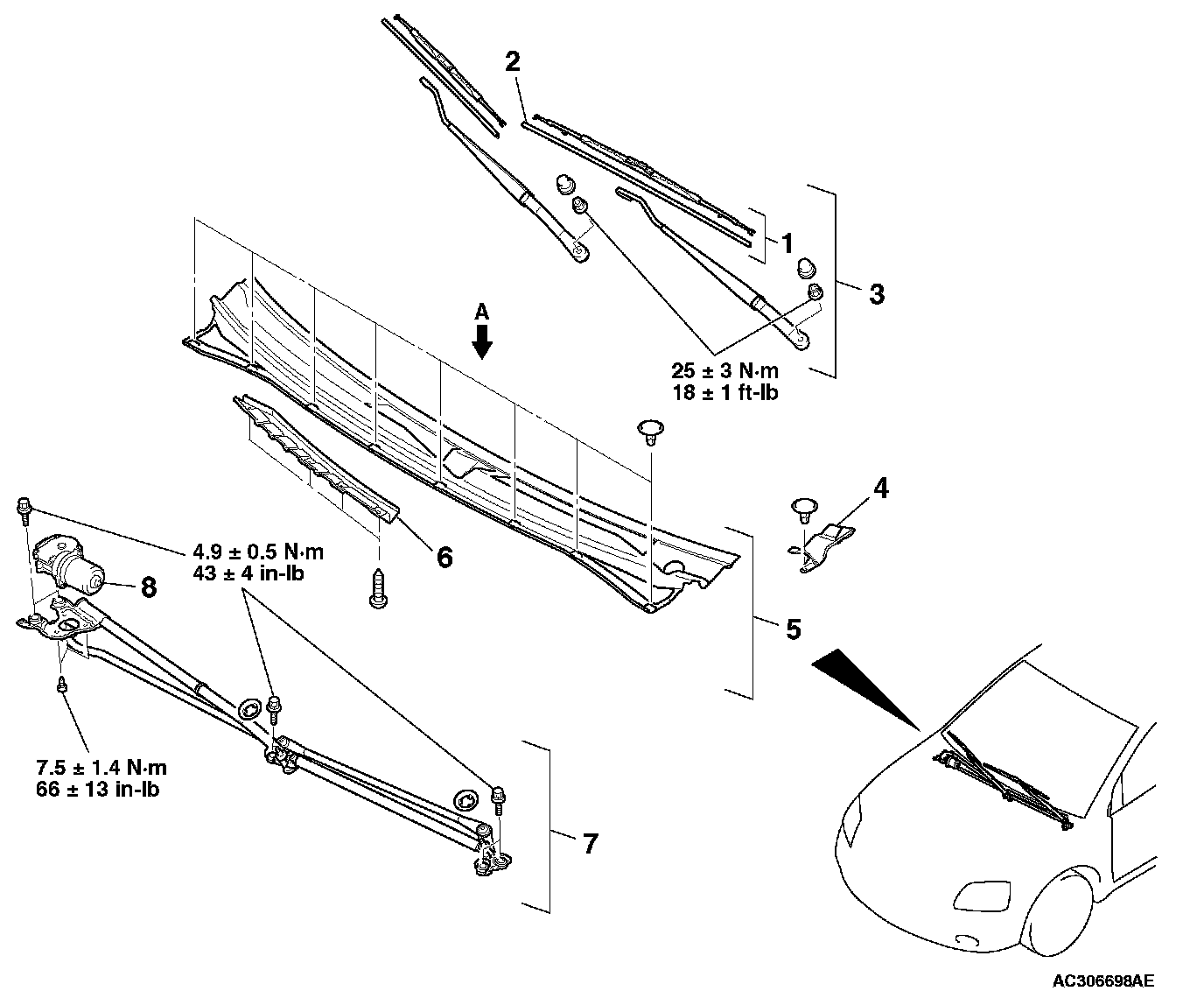 2

1

3

A

25 ± 3 N·m
18 ± 1 ft-lb

4

6

4.9 ± 0.5 N·m
43 ± 4 in-lb

8

5

7.5 ± 1.4 N·m
66 ± 13 in-lb

7

AC306698AE