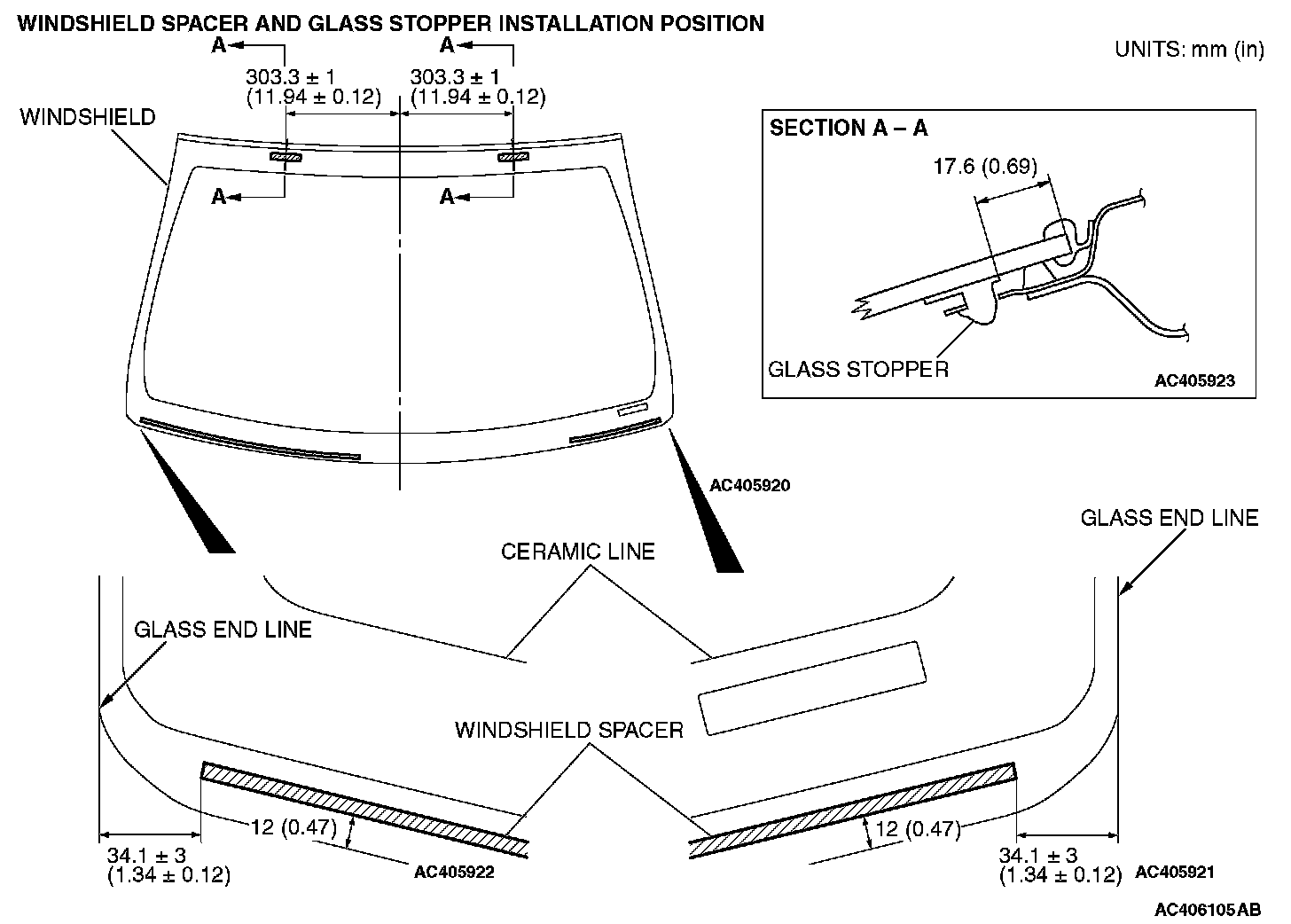 WINDSHIELD SPACER AND GLASS STOPPER INSTALLATION POSITION

UNITS: mm (in)

A

303.3 ± 1
(11.94 ± 0.12)

A

303.3 ± 1
(11.94 ± 0.12)

WINDSHIELD

A

A

SECTION A – A

17.6 (0.69)

GLASS STOPPER

AC405923

AC405920

GLASS END LINE

CERAMIC LINE

GLASS END LINE

WINDSHIELD SPACER

12 (0.47)

12 (0.47)

34.1 ± 3
(1.34 ± 0.12)

AC405922

34.1 ± 3
(1.34 ± 0.12)

AC405921

AC406105AB