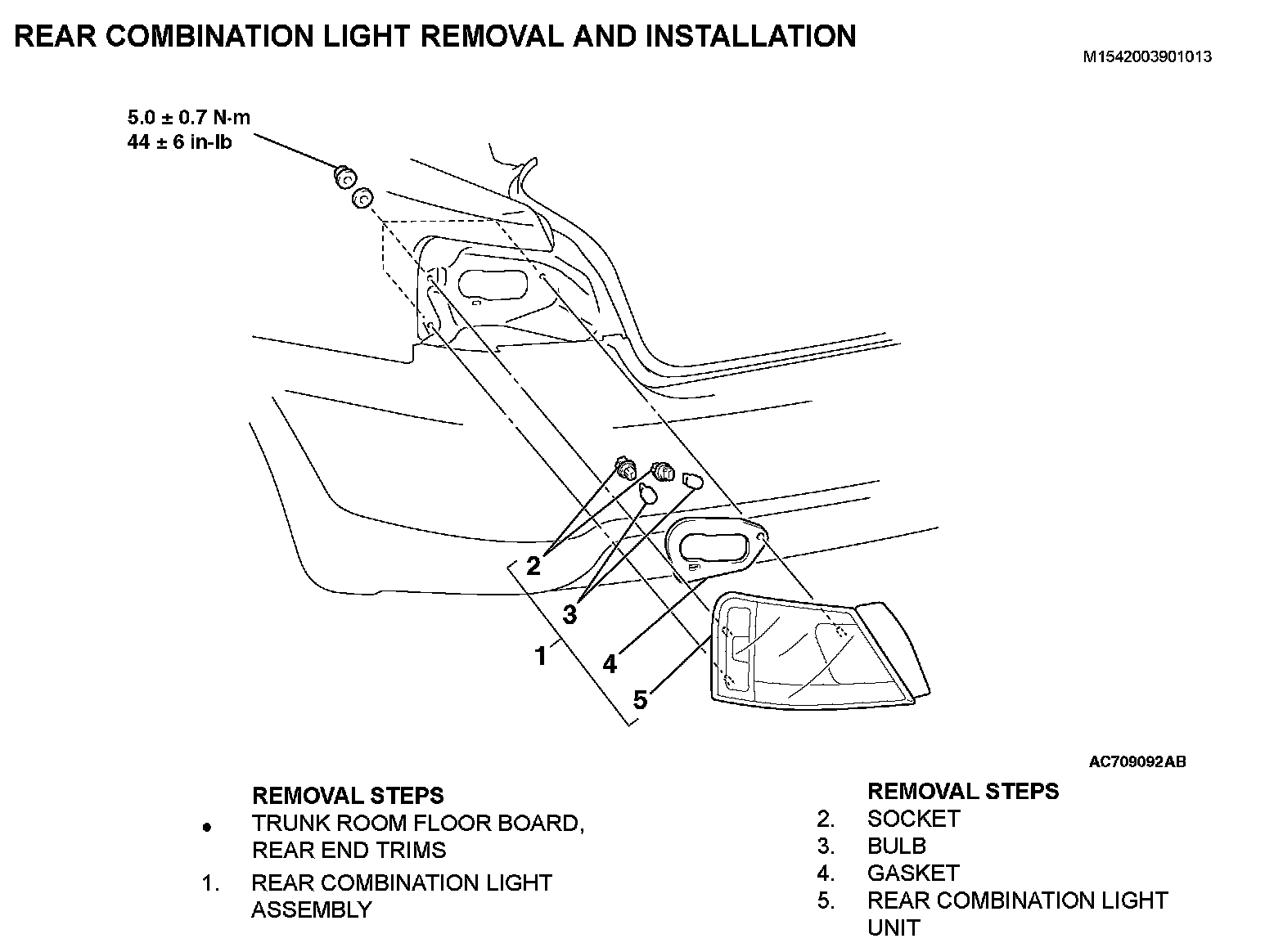 REAR COMBINATION LIGHT REMOVAL AND INSTALLATION

M1542003901013

5.0 ± 0.7 N·m
44 ± 6 in-lb

2

3

1

4

5

AC709092AB

REMOVAL STEPS
• TRUNK ROOM FLOOR BOARD, REAR END TRIMS
1. REAR COMBINATION LIGHT ASSEMBLY

REMOVAL STEPS
2. SOCKET
3. BULB
4. GASKET
5. REAR COMBINATION LIGHT UNIT