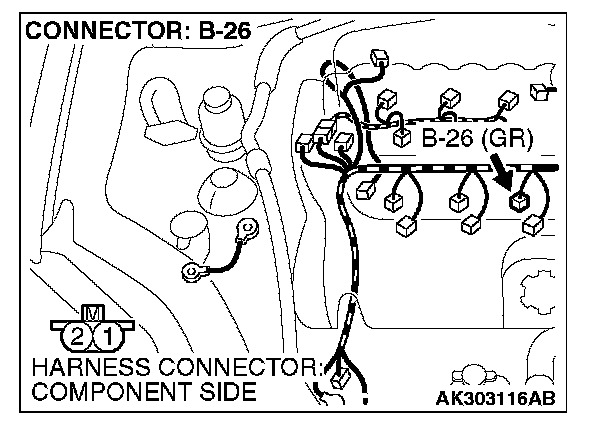 CONNECTOR: B-26

B-26 (GR)

M

2 1

HARNESS CONNECTOR: COMPONENT SIDE

AK303116AB