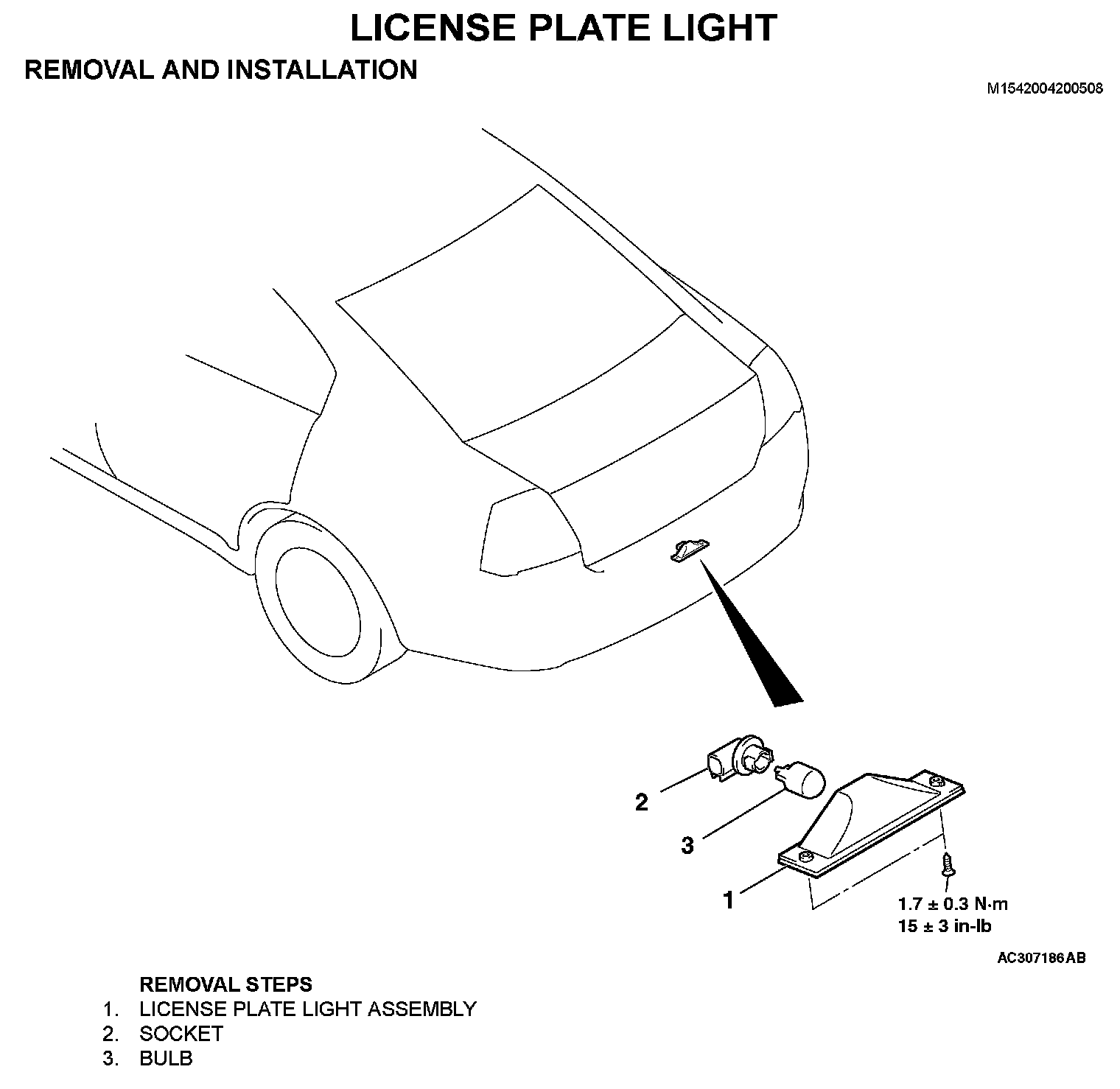 LICENSE PLATE LIGHT

REMOVAL AND INSTALLATION

M1542004200508

2

3

1

1.7 ± 0.3 N·m
15 ± 3 in-lb

AC307186AB

REMOVAL STEPS
1. LICENSE PLATE LIGHT ASSEMBLY
2. SOCKET
3. BULB