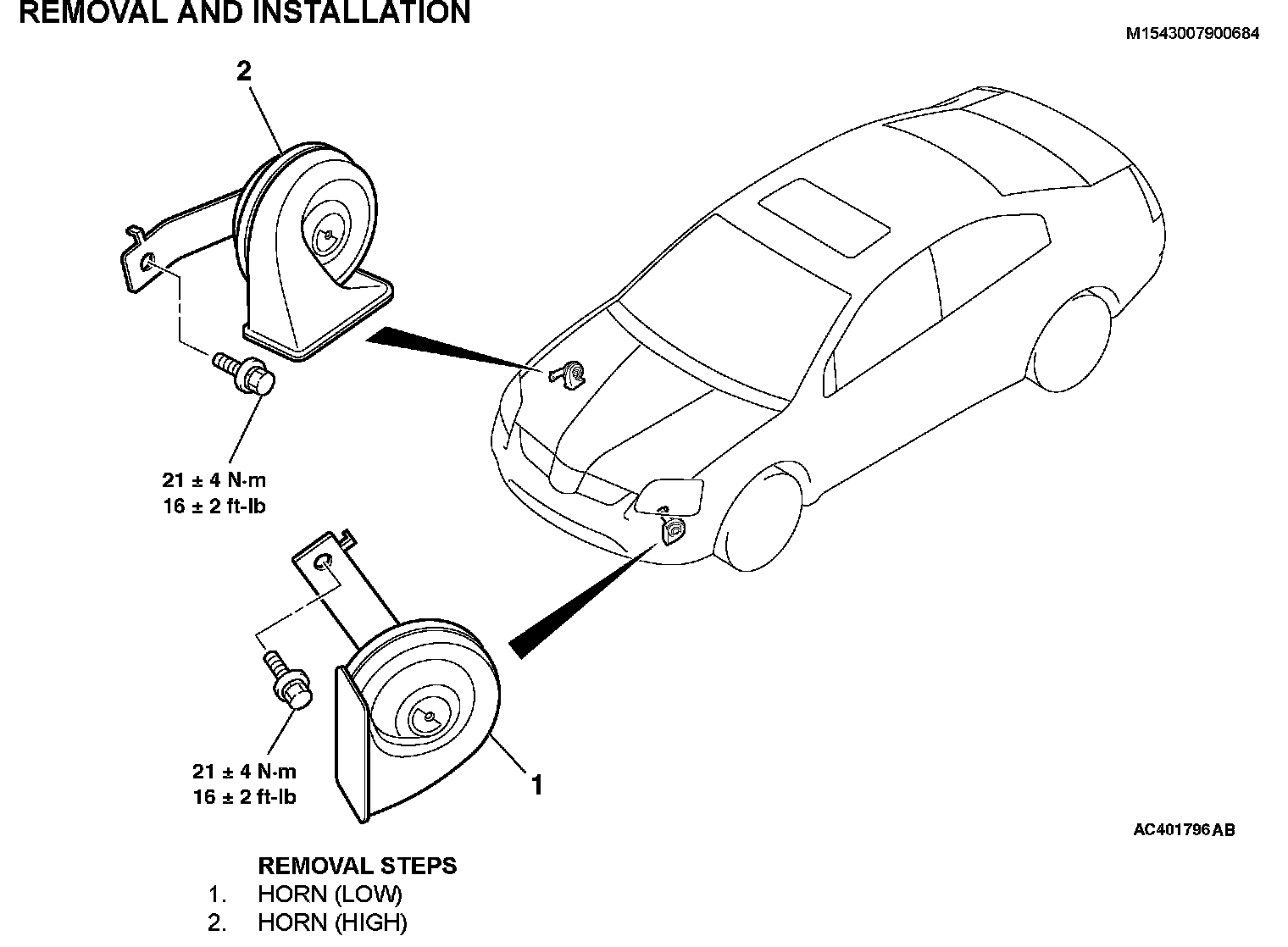 REMOVAL AND INSTALLATION

M1543007900684

2

21 ± 4 N·m
16 ± 2 ft-lb

21 ± 4 N·m
16 ± 2 ft-lb

1

AC401796 AB

REMOVAL STEPS
1. HORN (LOW)
2. HORN (HIGH)