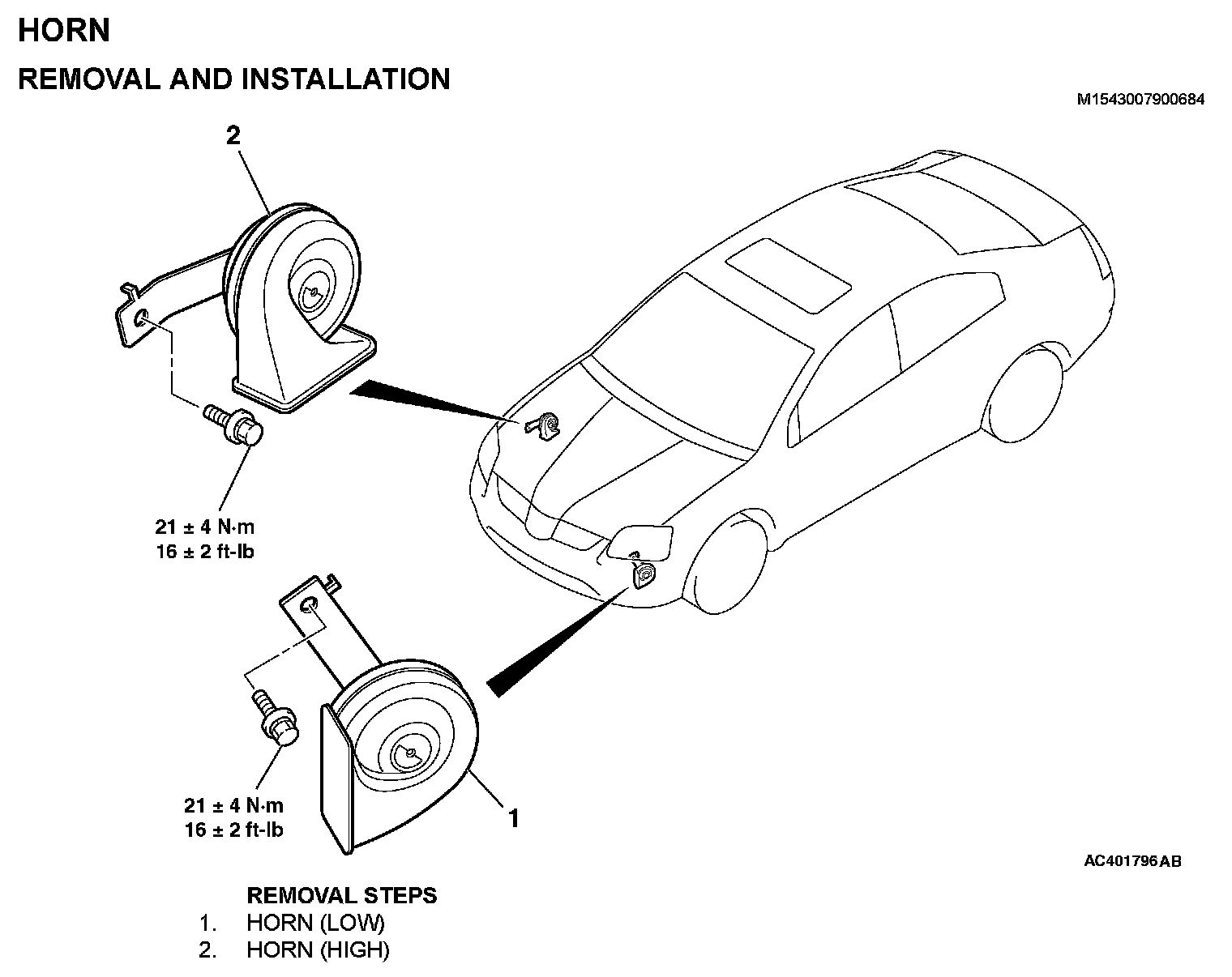 HORN

REMOVAL AND INSTALLATION

M1543007900684

2

21 ± 4 N·m
16 ± 2 ft-lb

21 ± 4 N·m
16 ± 2 ft-lb

1

AC401796AB

REMOVAL STEPS
1. HORN (LOW)
2. HORN (HIGH)