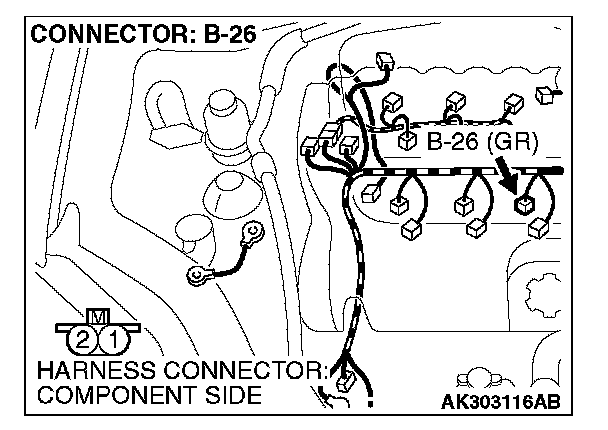 CONNECTOR: B-26

B-26 (GR)

M
2 1

HARNESS CONNECTOR:
COMPONENT SIDE

AK303116AB