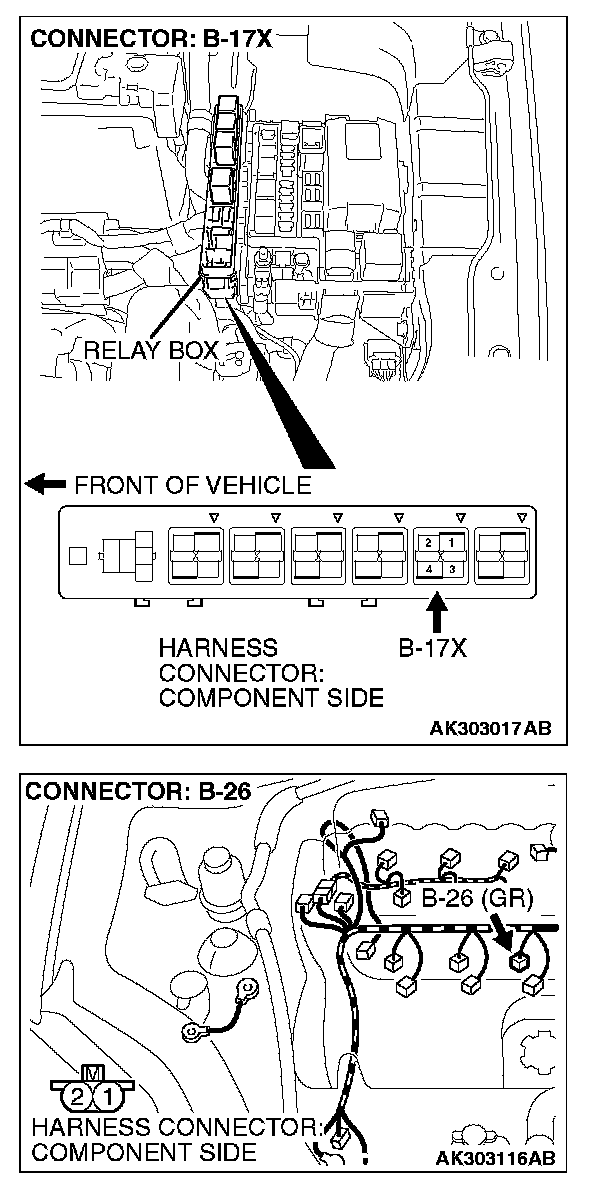 CONNECTOR: B-17X

RELAY BOX

FRONT OF VEHICLE

2 1
4 3

HARNESS CONNECTOR: COMPONENT SIDE

B-17X

AK303017AB

CONNECTOR: B-26

B-26 (GR)

M
2 1

HARNESS CONNECTOR: COMPONENT SIDE

AK303116AB