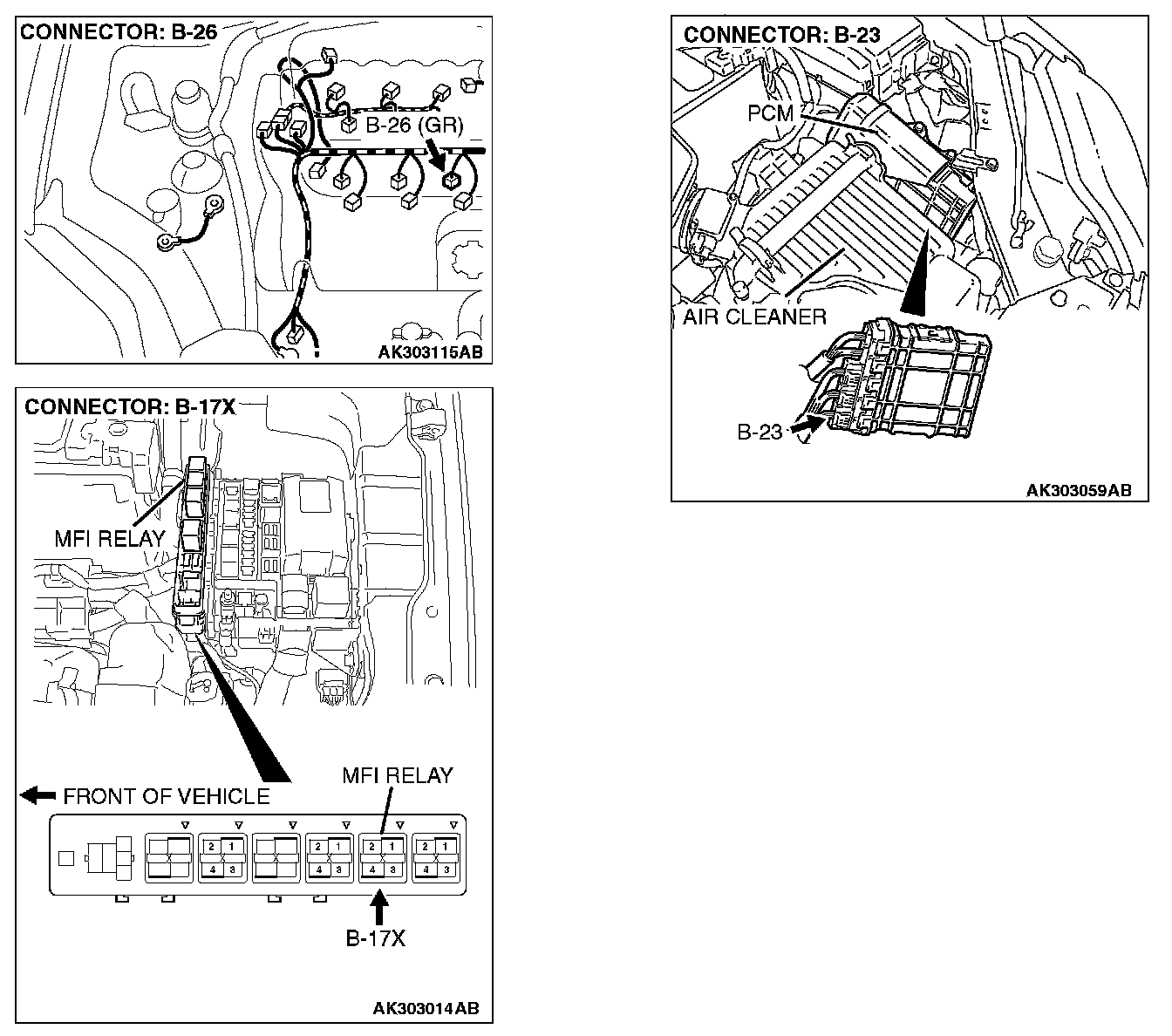 CONNECTOR: B-26

B-26 (GR)

AK303115AB

CONNECTOR: B-17X

MFI RELAY

FRONT OF VEHICLE

MFI RELAY

2 1
4 3

2 1
4 3

2 1
4 3

2 1
4 3

B-17X

AK303014AB

CONNECTOR: B-23

PCM

AIR CLEANER

B-23

AK303059AB