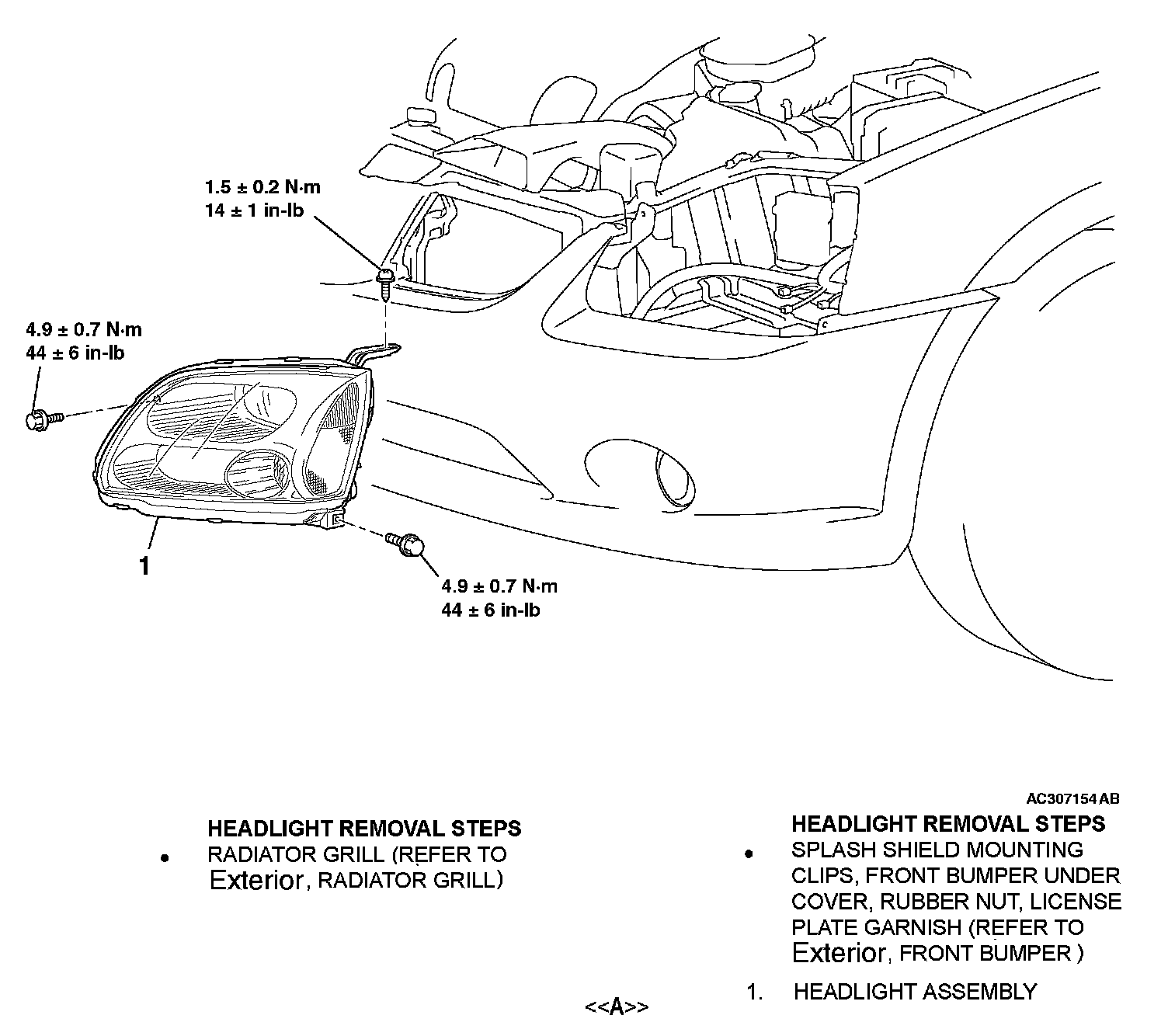 1.5 ± 0.2 N·m
14 ± 1 in-lb

4.9 ± 0.7 N·m
44 ± 6 in-lb

1

4.9 ± 0.7 N·m
44 ± 6 in-lb

AC307154 AB

HEADLIGHT REMOVAL STEPS
• RADIATOR GRILL (REFER TO Exterior, RADIATOR GRILL)

HEADLIGHT REMOVAL STEPS
• SPLASH SHIELD MOUNTING CLIPS, FRONT BUMPER UNDER COVER, RUBBER NUT, LICENSE PLATE GARNISH (REFER TO Exterior, FRONT BUMPER )

<<A>> 1. HEADLIGHT ASSEMBLY