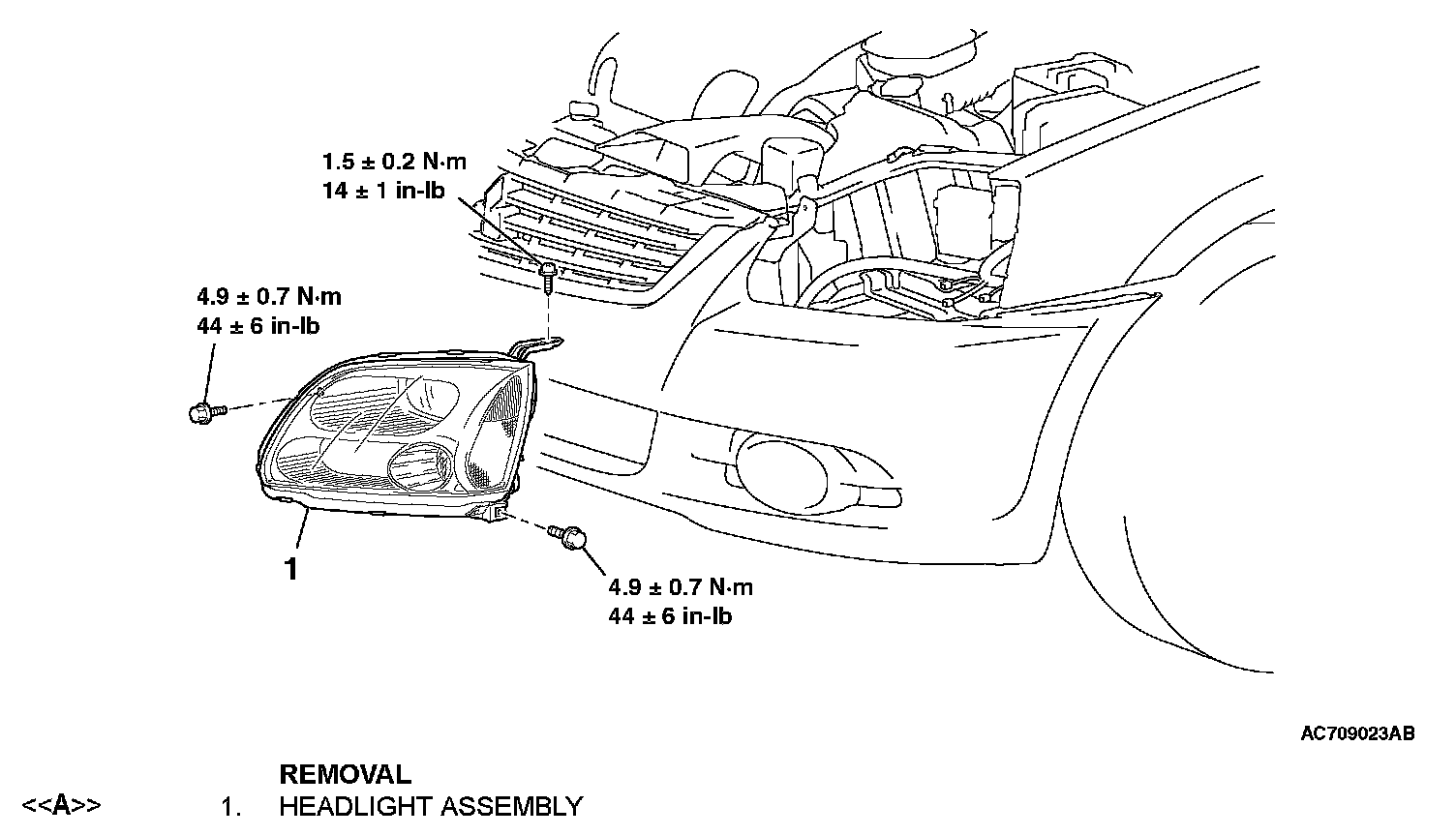 1.5 ± 0.2 N·m
14 ± 1 in-lb

4.9 ± 0.7 N·m
44 ± 6 in-lb

1

4.9 ± 0.7 N·m
44 ± 6 in-lb

AC709023AB

REMOVAL
<<A>> 1. HEADLIGHT ASSEMBLY