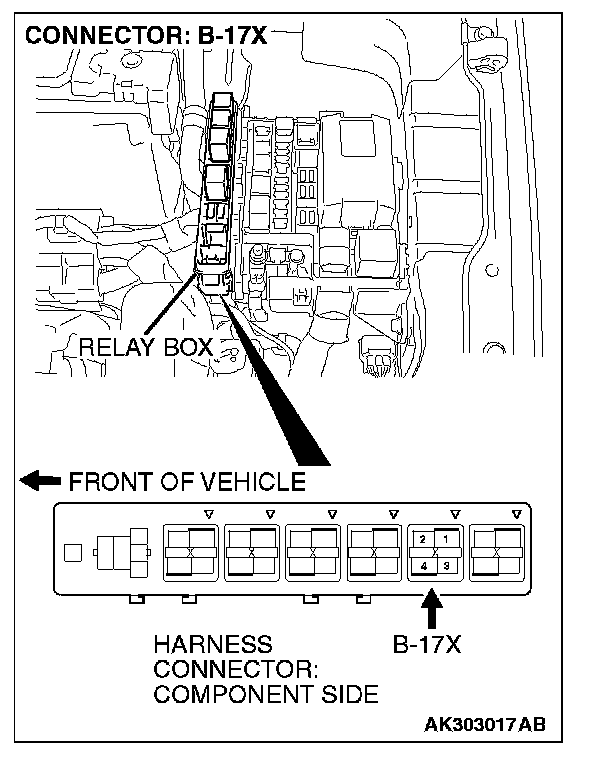 CONNECTOR: B-17X

RELAY BOX

FRONT OF VEHICLE

2 1
4 3

HARNESS CONNECTOR: COMPONENT SIDE

B-17X

AK303017AB